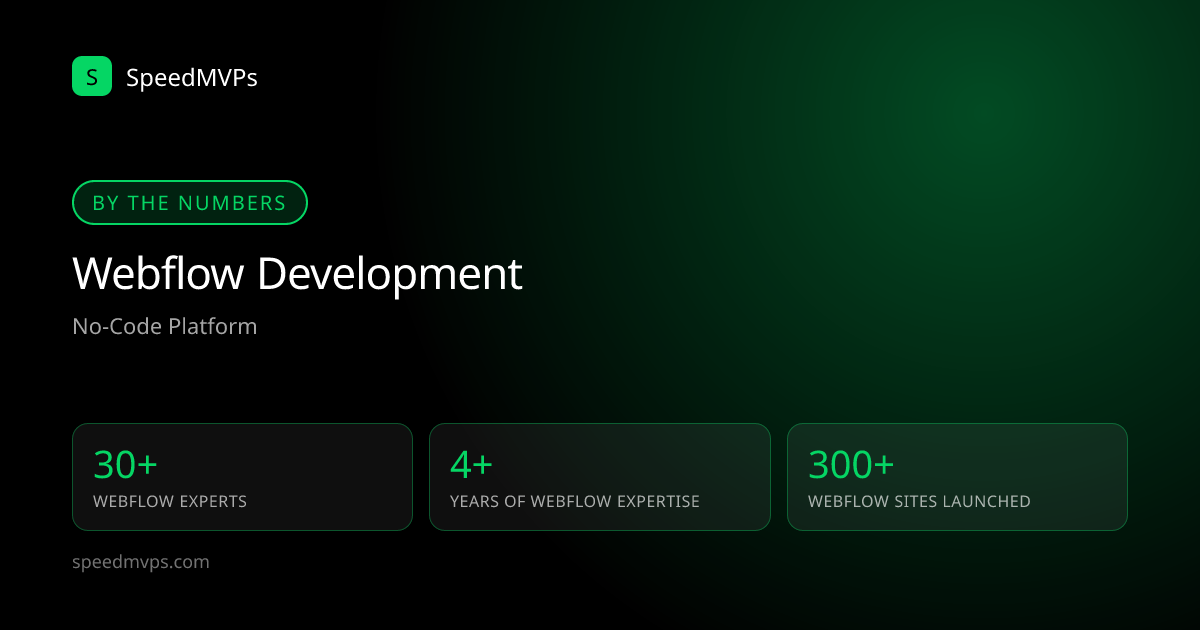 S SpeedMVPs

BY THE NUMBERS

Webflow Development

No-Code Platform

30+
WEBFLOW EXPERTS

4+
YEARS OF WEBFLOW EXPERTISE

300+
WEBFLOW SITES LAUNCHED

speedmvps.com