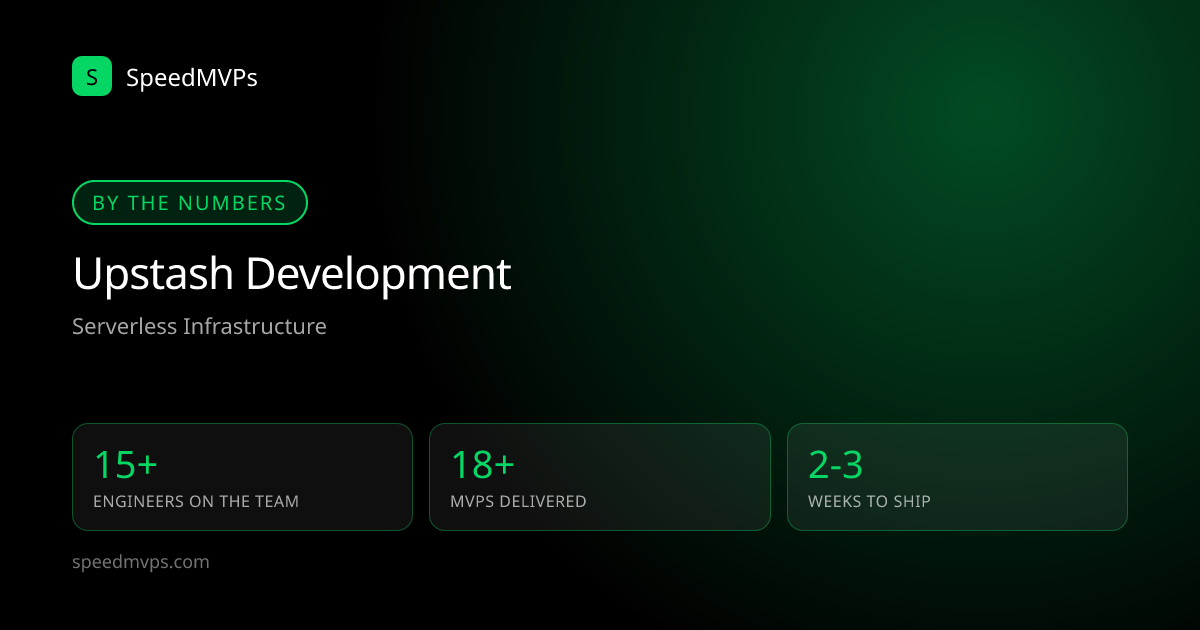 S SpeedMVPs

BY THE NUMBERS

Upstash Development

Serverless Infrastructure

15+
ENGINEERS ON THE TEAM

18+
MVPS DELIVERED

2-3
WEEKS TO SHIP

speedmvps.com