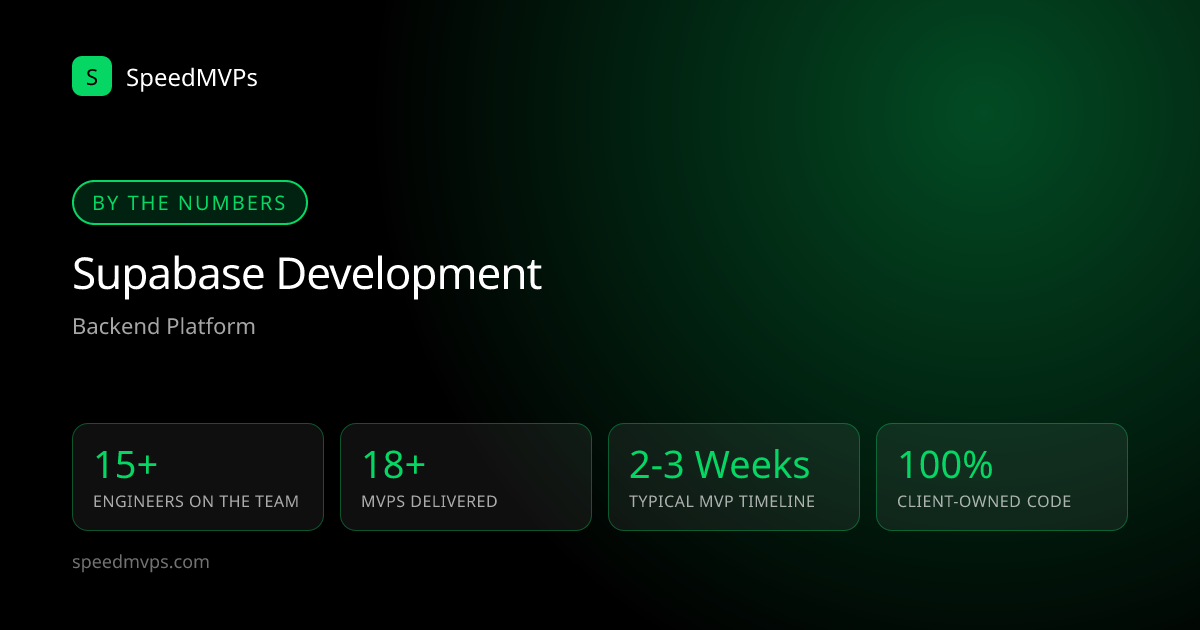 S

SpeedMVPs

BY THE NUMBERS

Supabase Development

Backend Platform

15+
ENGINEERS ON THE TEAM

18+
MVPS DELIVERED

2-3 Weeks
TYPICAL MVP TIMELINE

100%
CLIENT-OWNED CODE

speedmvps.com