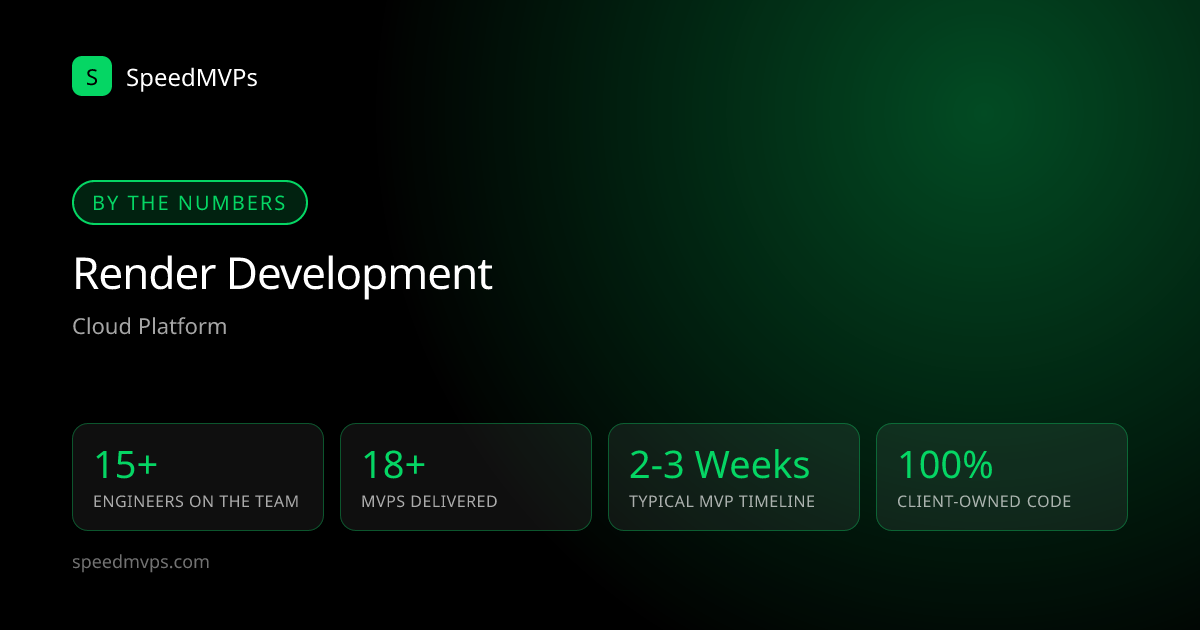 S SpeedMVPs

BY THE NUMBERS

Render Development

Cloud Platform

15+
ENGINEERS ON THE TEAM

18+
MVPS DELIVERED

2-3 Weeks
TYPICAL MVP TIMELINE

100%
CLIENT-OWNED CODE

speedmvps.com