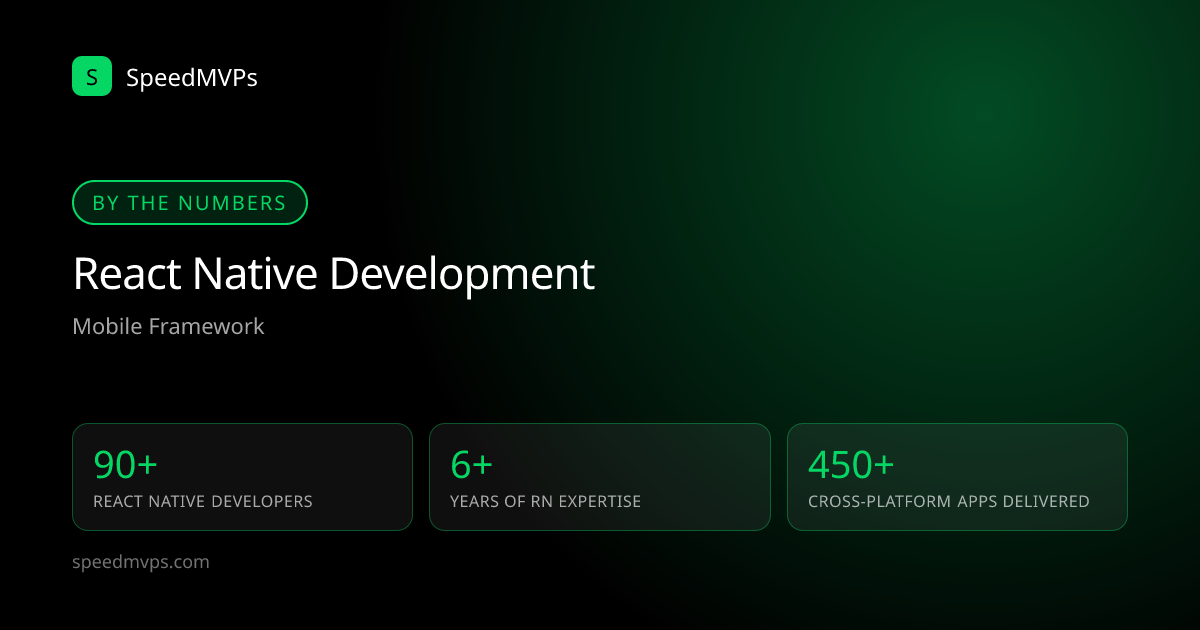 S SpeedMVPs

BY THE NUMBERS

React Native Development

Mobile Framework

90+
REACT NATIVE DEVELOPERS

6+
YEARS OF RN EXPERTISE

450+
CROSS-PLATFORM APPS DELIVERED

speedmvps.com