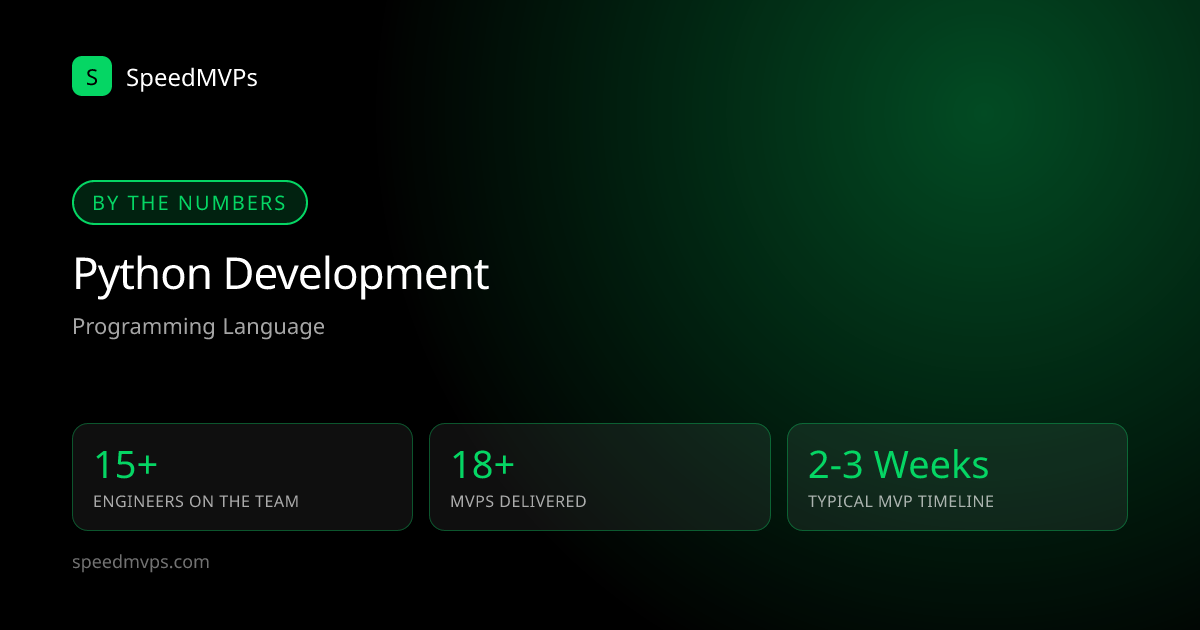 S SpeedMVPs

BY THE NUMBERS

Python Development

Programming Language

15+
ENGINEERS ON THE TEAM

18+
MVPS DELIVERED

2-3 Weeks
TYPICAL MVP TIMELINE

speedmvps.com