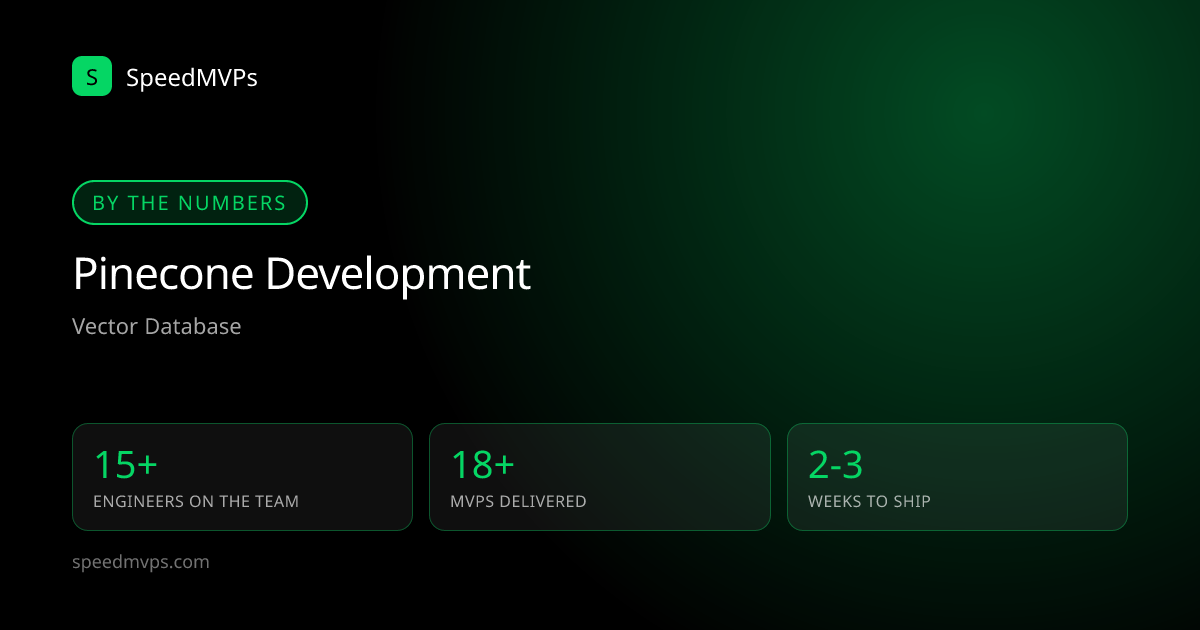 S SpeedMVPs

BY THE NUMBERS

Pinecone Development

Vector Database

15+
ENGINEERS ON THE TEAM

18+
MVPS DELIVERED

2-3
WEEKS TO SHIP

speedmvps.com