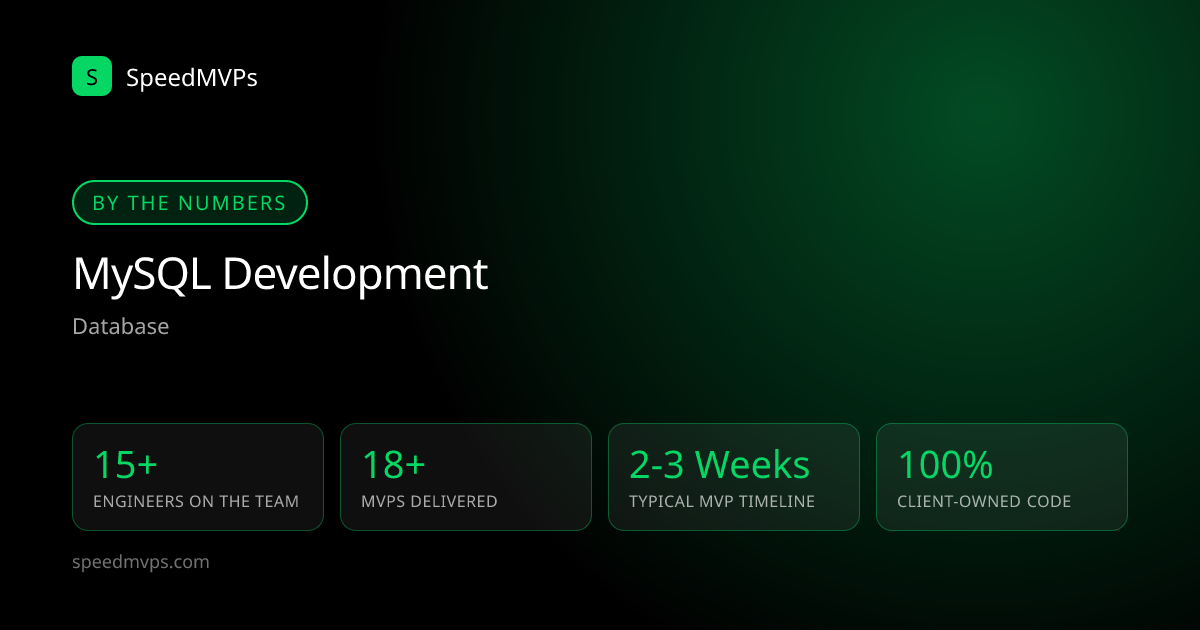 S SpeedMVPs

BY THE NUMBERS

MySQL Development

Database

15+
ENGINEERS ON THE TEAM

18+
MVPS DELIVERED

2-3 Weeks
TYPICAL MVP TIMELINE

100%
CLIENT-OWNED CODE

speedmvps.com