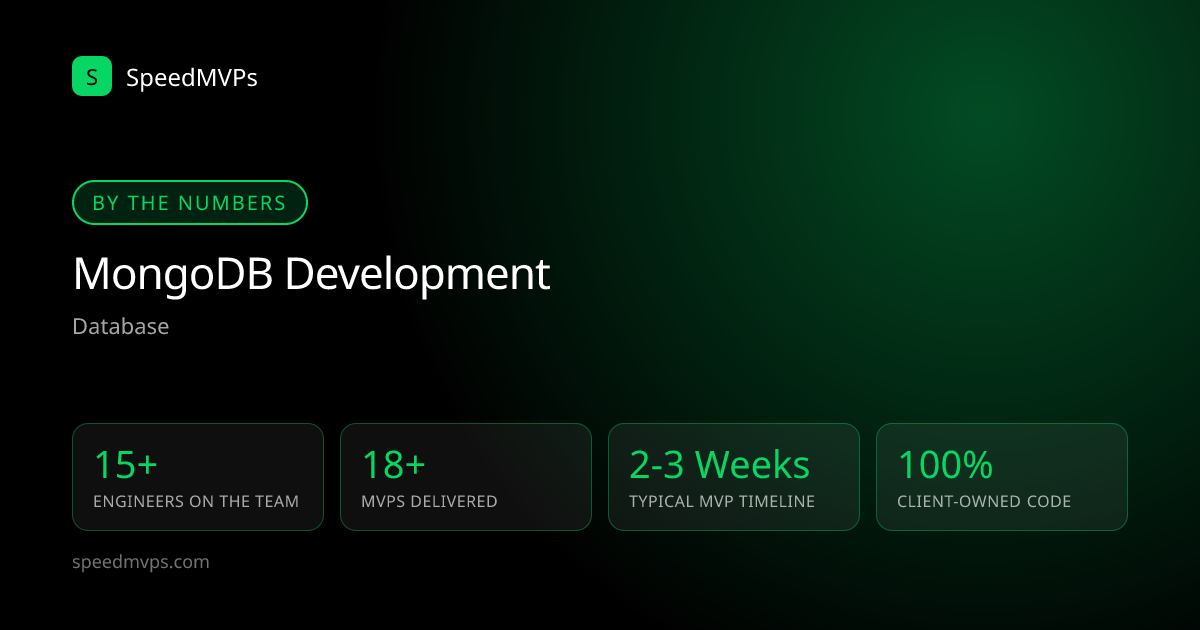 S SpeedMVPs

BY THE NUMBERS

MongoDB Development

Database

15+
ENGINEERS ON THE TEAM

18+
MVPS DELIVERED

2-3 Weeks
TYPICAL MVP TIMELINE

100%
CLIENT-OWNED CODE

speedmvps.com