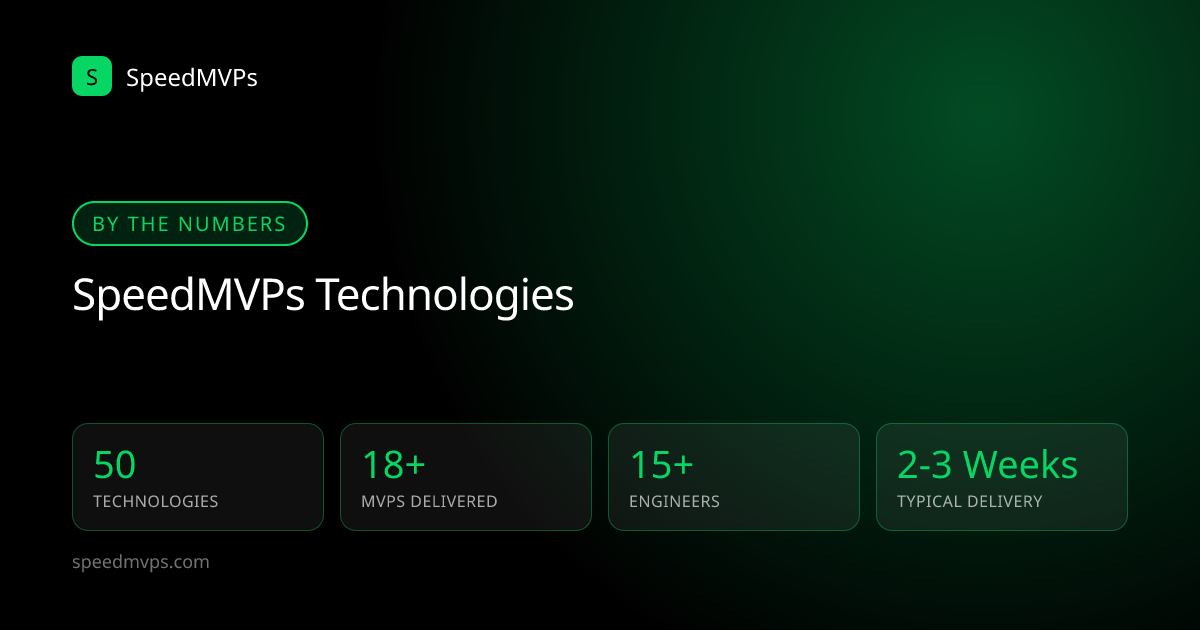 S SpeedMVPs

BY THE NUMBERS

SpeedMVPs Technologies

50
TECHNOLOGIES

18+
MVPS DELIVERED

15+
ENGINEERS

2-3 Weeks
TYPICAL DELIVERY

speedmvps.com