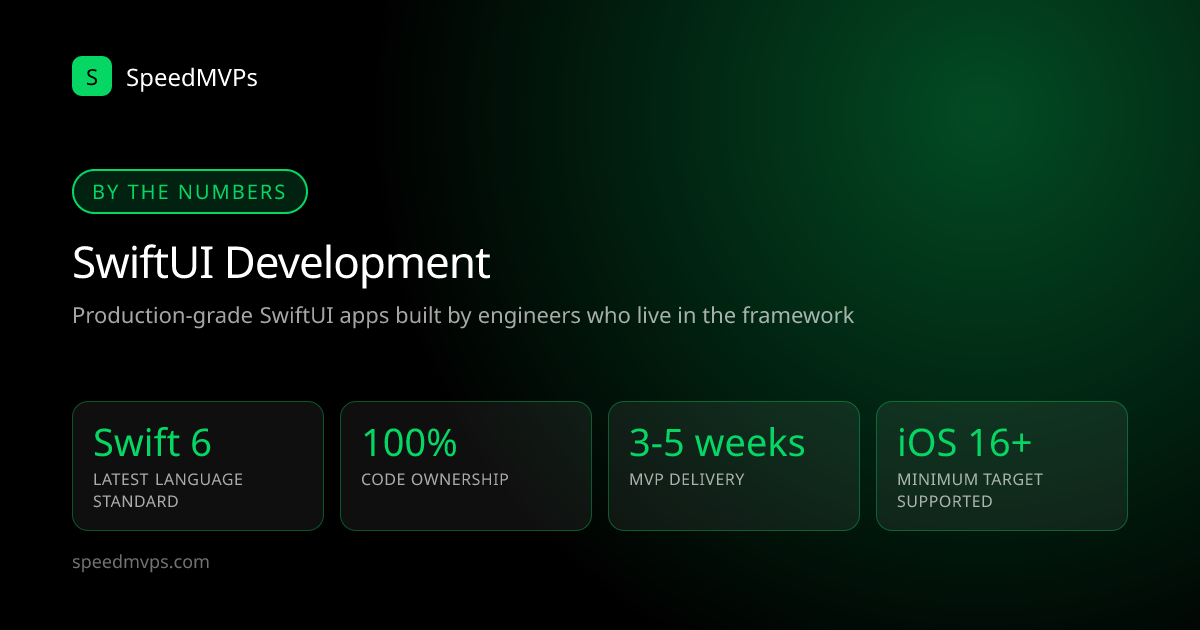 S SpeedMVPs

BY THE NUMBERS

SwiftUI Development

Production-grade SwiftUI apps built by engineers who live in the framework

Swift 6
LATEST LANGUAGE STANDARD

100%
CODE OWNERSHIP

3-5 weeks
MVP DELIVERY

iOS 16+
MINIMUM TARGET SUPPORTED

speedmvps.com