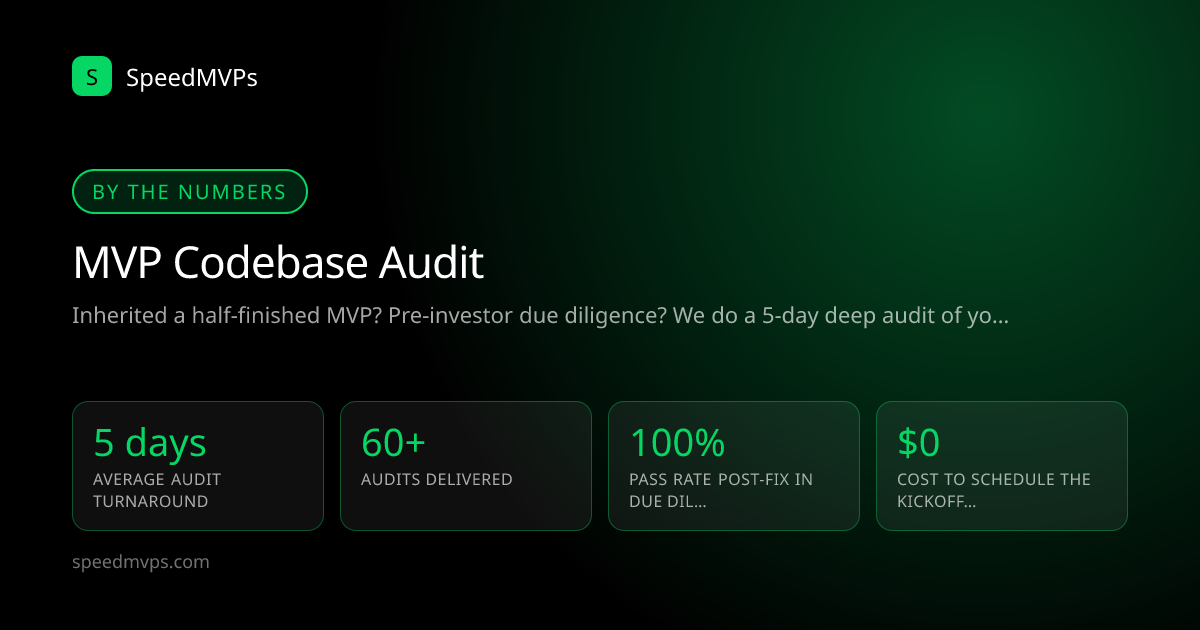 S SpeedMVPs

BY THE NUMBERS

MVP Codebase Audit

Inherited a half-finished MVP? Pre-investor due diligence? We do a 5-day deep audit of yo...

5 days
AVERAGE AUDIT TURNAROUND

60+
AUDITS DELIVERED

100%
PASS RATE POST-FIX IN DUE DIL...

$0
COST TO SCHEDULE THE KICKOFF...

speedmvps.com