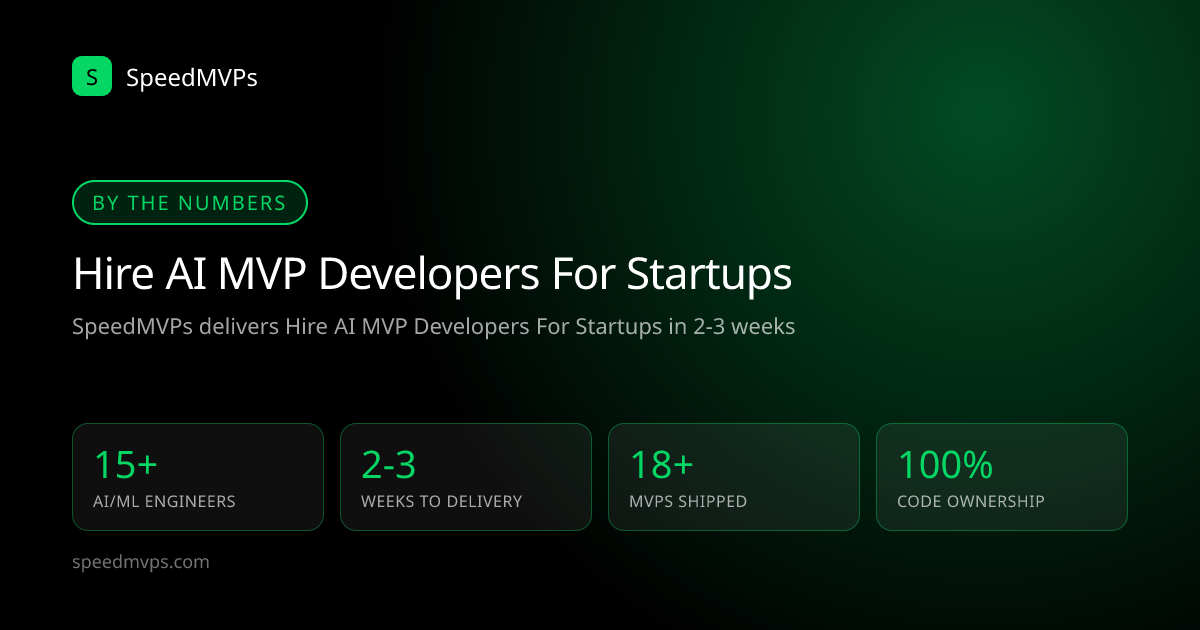 S SpeedMVPs

BY THE NUMBERS

Hire AI MVP Developers For Startups

SpeedMVPs delivers Hire AI MVP Developers For Startups in 2-3 weeks

15+
AI/ML ENGINEERS

2-3
WEEKS TO DELIVERY

18+
MVPS SHIPPED

100%
CODE OWNERSHIP

speedmvps.com