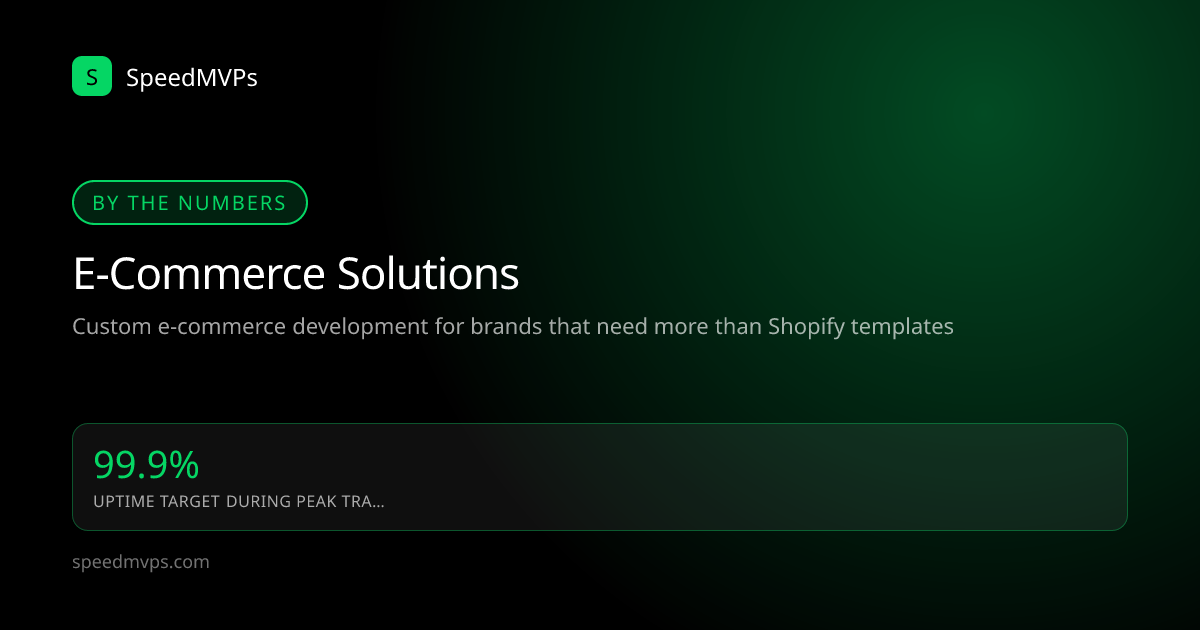 S SpeedMVPs

BY THE NUMBERS

E-Commerce Solutions

Custom e-commerce development for brands that need more than Shopify templates

99.9%

UPTIME TARGET DURING PEAK TRA...

speedmvps.com