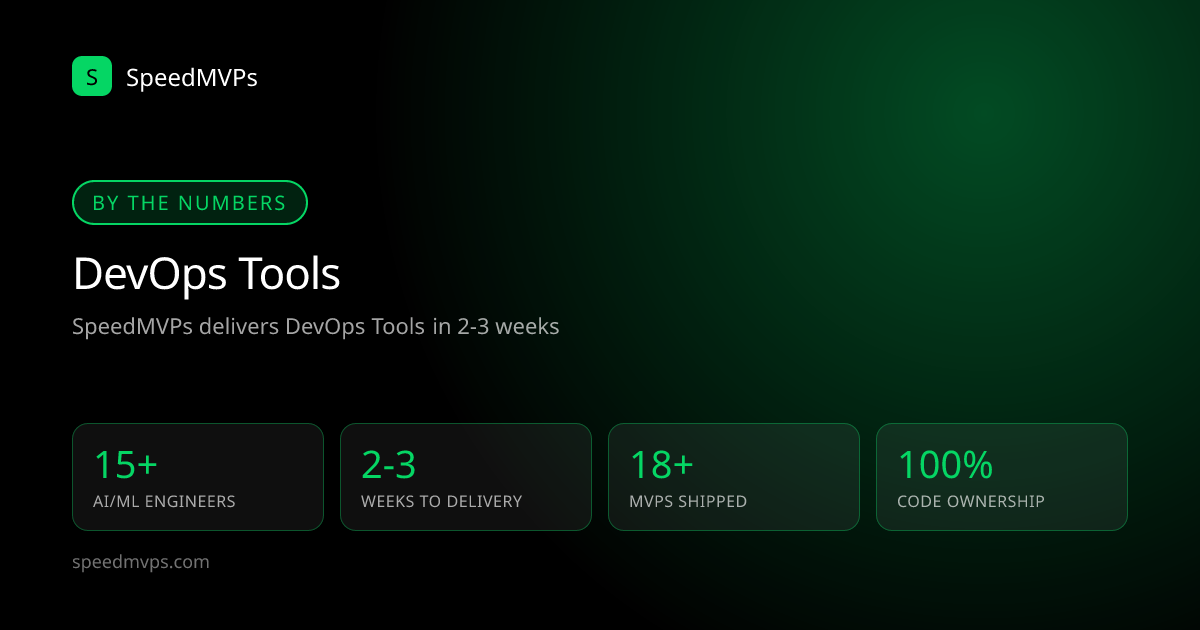 S
SpeedMVPs

BY THE NUMBERS

DevOps Tools

SpeedMVPs delivers DevOps Tools in 2-3 weeks

15+
AI/ML ENGINEERS

2-3
WEEKS TO DELIVERY

18+
MVPS SHIPPED

100%
CODE OWNERSHIP

speedmvps.com