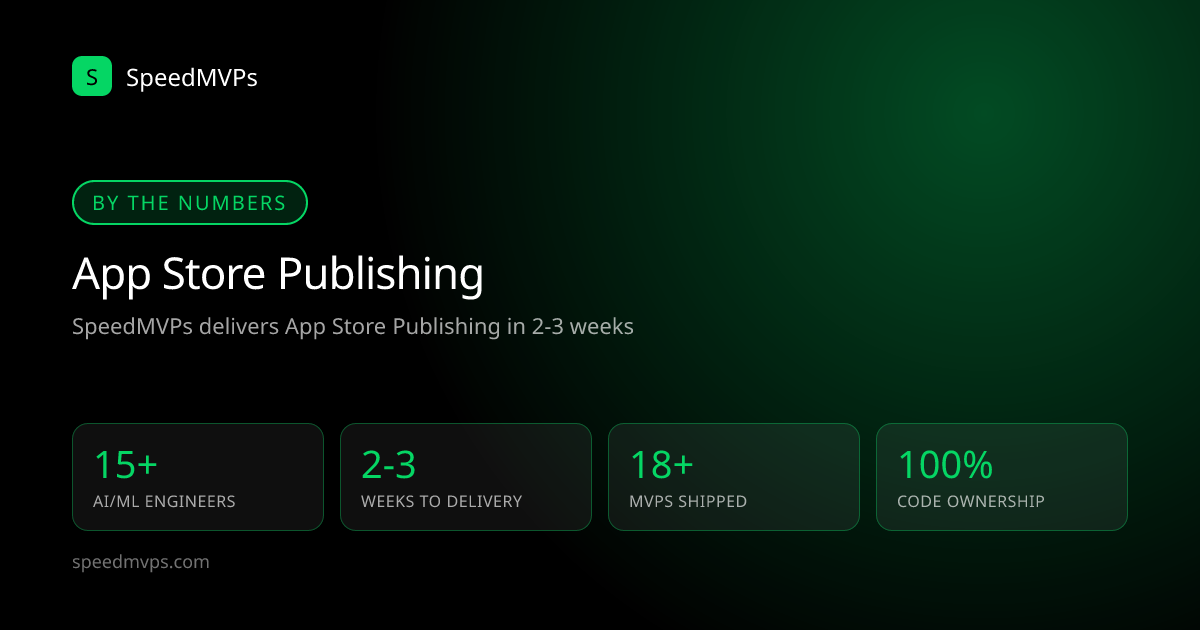 S SpeedMVPs

BY THE NUMBERS

App Store Publishing

SpeedMVPs delivers App Store Publishing in 2-3 weeks

15+
AI/ML ENGINEERS

2-3
WEEKS TO DELIVERY

18+
MVPS SHIPPED

100%
CODE OWNERSHIP

speedmvps.com