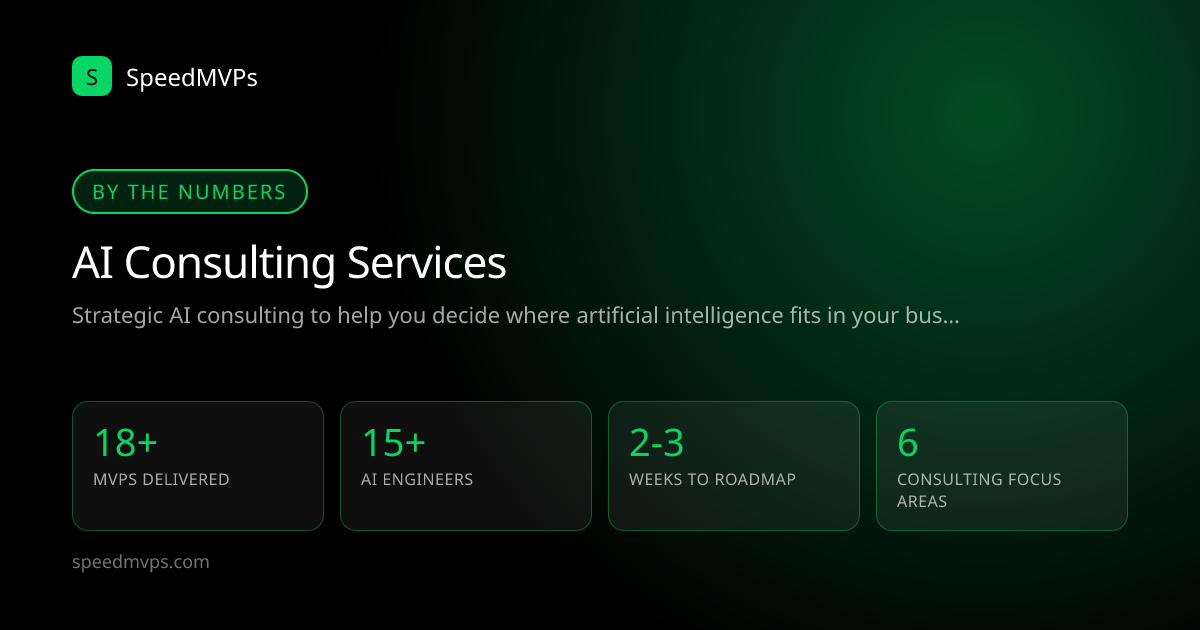 S SpeedMVPs

BY THE NUMBERS

AI Consulting Services

Strategic AI consulting to help you decide where artificial intelligence fits in your bus...

18+
MVPS DELIVERED

15+
AI ENGINEERS

2-3
WEEKS TO ROADMAP

6
CONSULTING FOCUS AREAS

speedmvps.com