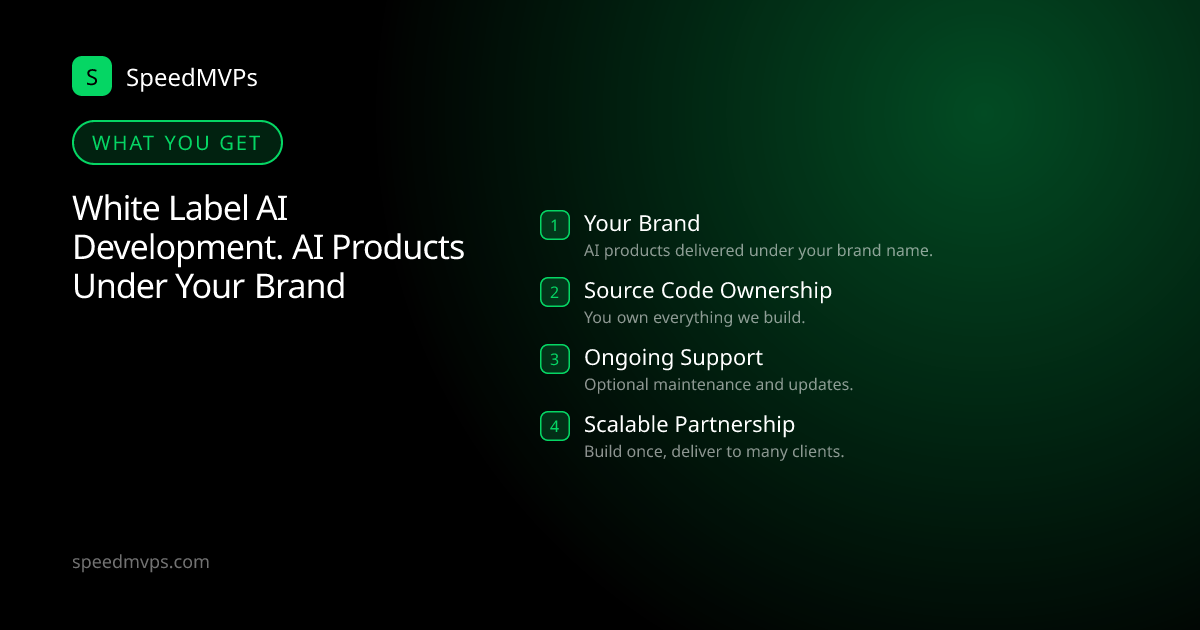 S SpeedMVPs

WHAT YOU GET

White Label AI Development. AI Products Under Your Brand

1 Your Brand
AI products delivered under your brand name.

2 Source Code Ownership
You own everything we build.

3 Ongoing Support
Optional maintenance and updates.

4 Scalable Partnership
Build once, deliver to many clients.

speedmvps.com