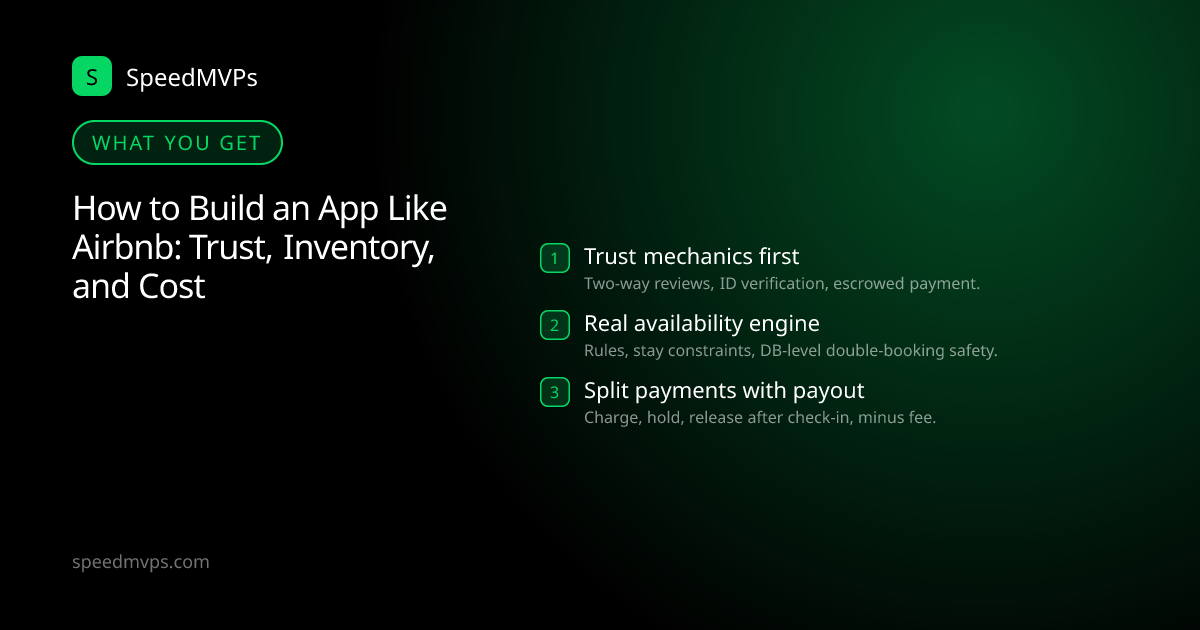 S SpeedMVPs

WHAT YOU GET

How to Build an App Like Airbnb: Trust, Inventory, and Cost

1 Trust mechanics first
Two-way reviews, ID verification, escrowed payment.

2 Real availability engine
Rules, stay constraints, DB-level double-booking safety.

3 Split payments with payout
Charge, hold, release after check-in, minus fee.

speedmvps.com