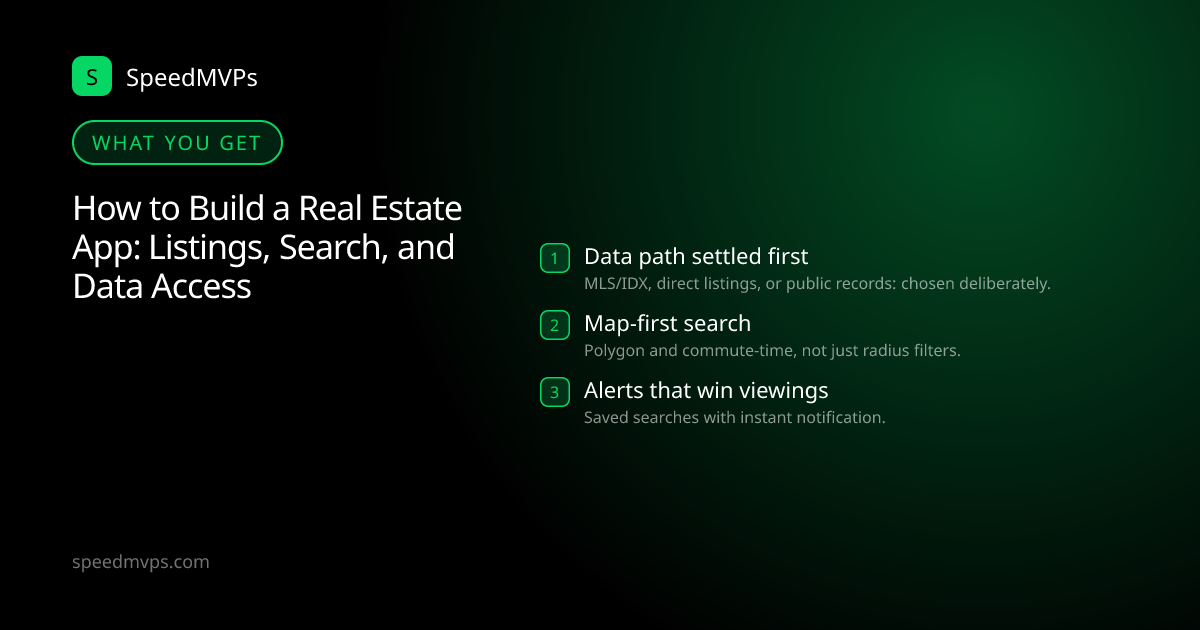 S SpeedMVPs

WHAT YOU GET

How to Build a Real Estate App: Listings, Search, and Data Access

1 Data path settled first
MLS/IDX, direct listings, or public records: chosen deliberately.

2 Map-first search
Polygon and commute-time, not just radius filters.

3 Alerts that win viewings
Saved searches with instant notification.

speedmvps.com