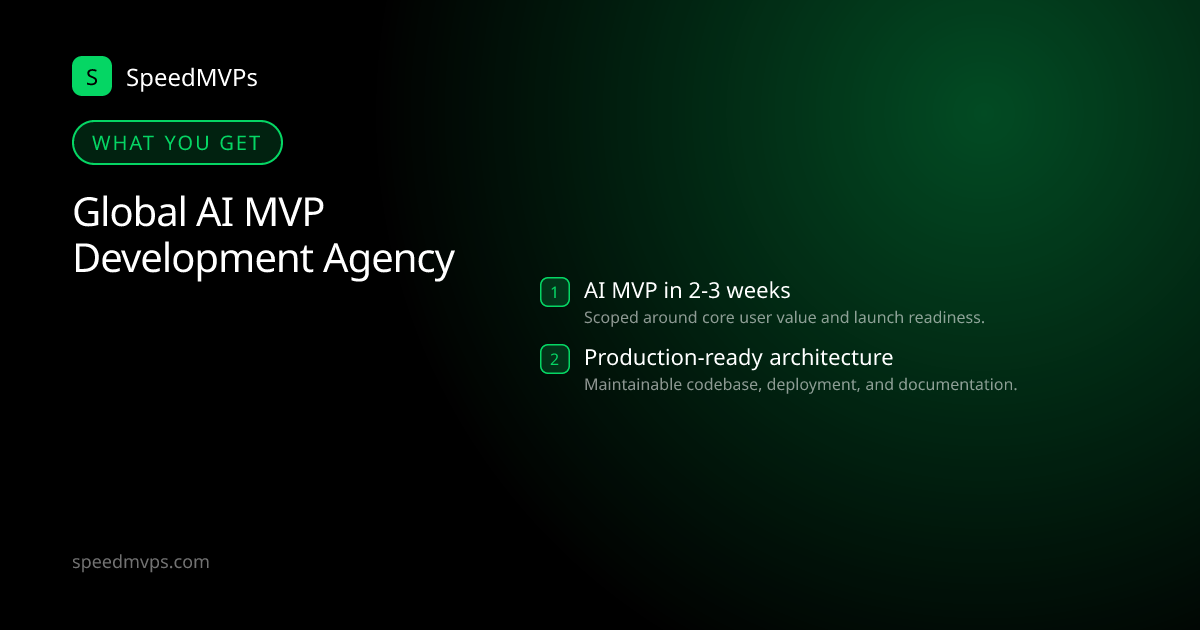 S SpeedMVPs

WHAT YOU GET

Global AI MVP Development Agency

1 AI MVP in 2-3 weeks
Scoped around core user value and launch readiness.

2 Production-ready architecture
Maintainable codebase, deployment, and documentation.

speedmvps.com