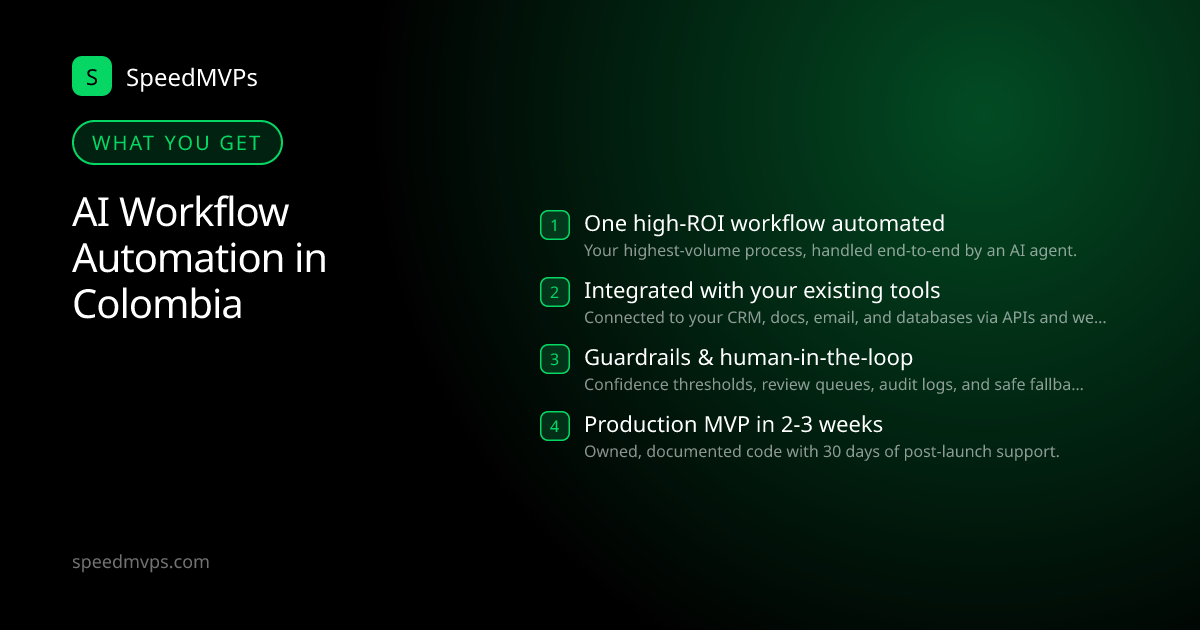 S SpeedMVPs

WHAT YOU GET

AI Workflow Automation in Colombia

1 One high-ROI workflow automated
Your highest-volume process, handled end-to-end by an AI agent.

2 Integrated with your existing tools
Connected to your CRM, docs, email, and databases via APIs and we...

3 Guardrails & human-in-the-loop
Confidence thresholds, review queues, audit logs, and safe fallba...

4 Production MVP in 2-3 weeks
Owned, documented code with 30 days of post-launch support.

speedmvps.com