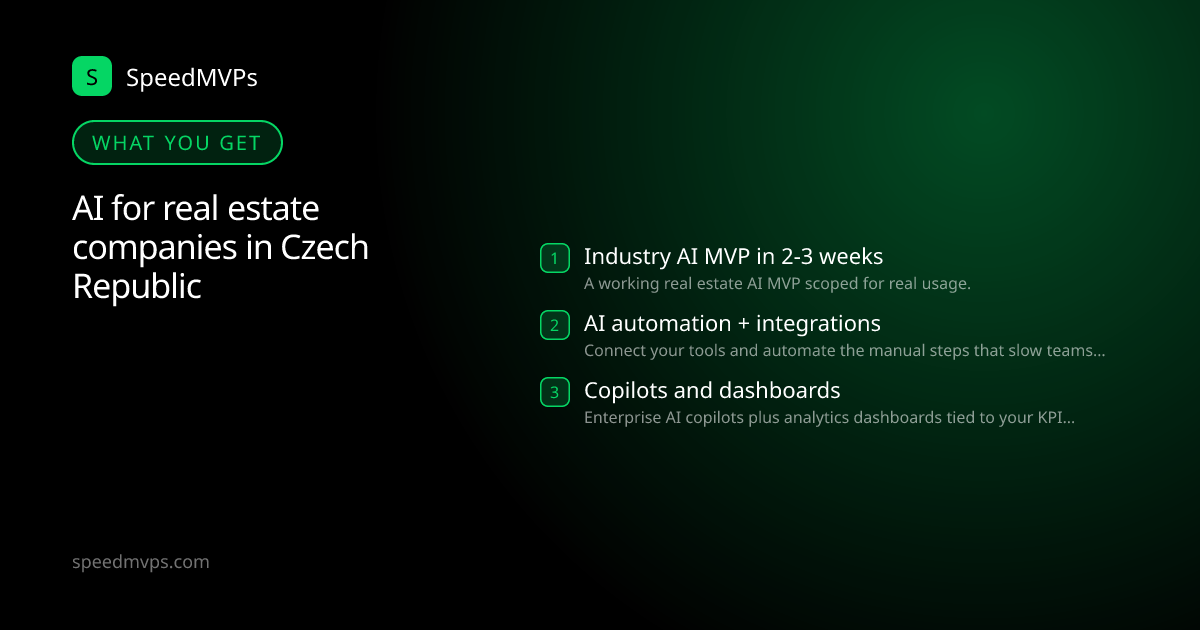 S SpeedMVPs

WHAT YOU GET

AI for real estate companies in Czech Republic

1 Industry AI MVP in 2-3 weeks
A working real estate AI MVP scoped for real usage.

2 AI automation + integrations
Connect your tools and automate the manual steps that slow teams...

3 Copilots and dashboards
Enterprise AI copilots plus analytics dashboards tied to your KPI...

speedmvps.com