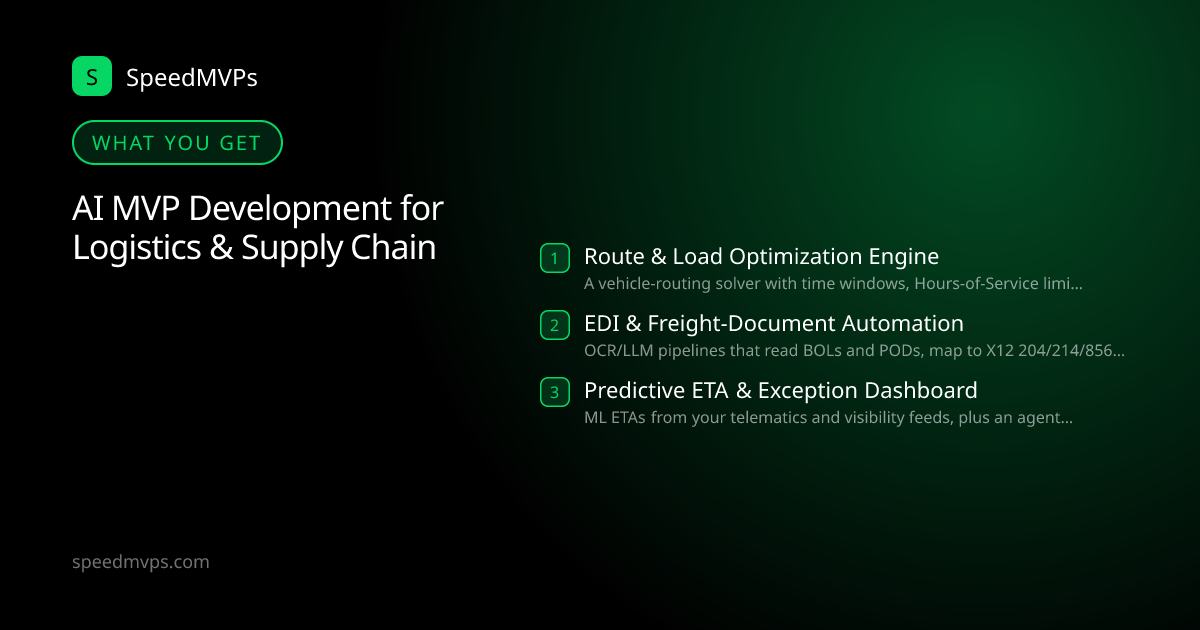 S SpeedMVPs

WHAT YOU GET

AI MVP Development for Logistics & Supply Chain

1 Route & Load Optimization Engine
A vehicle-routing solver with time windows, Hours-of-Service limi...

2 EDI & Freight-Document Automation
OCR/LLM pipelines that read BOLs and PODs, map to X12 204/214/856...

3 Predictive ETA & Exception Dashboard
ML ETAs from your telematics and visibility feeds, plus an agent...

speedmvps.com