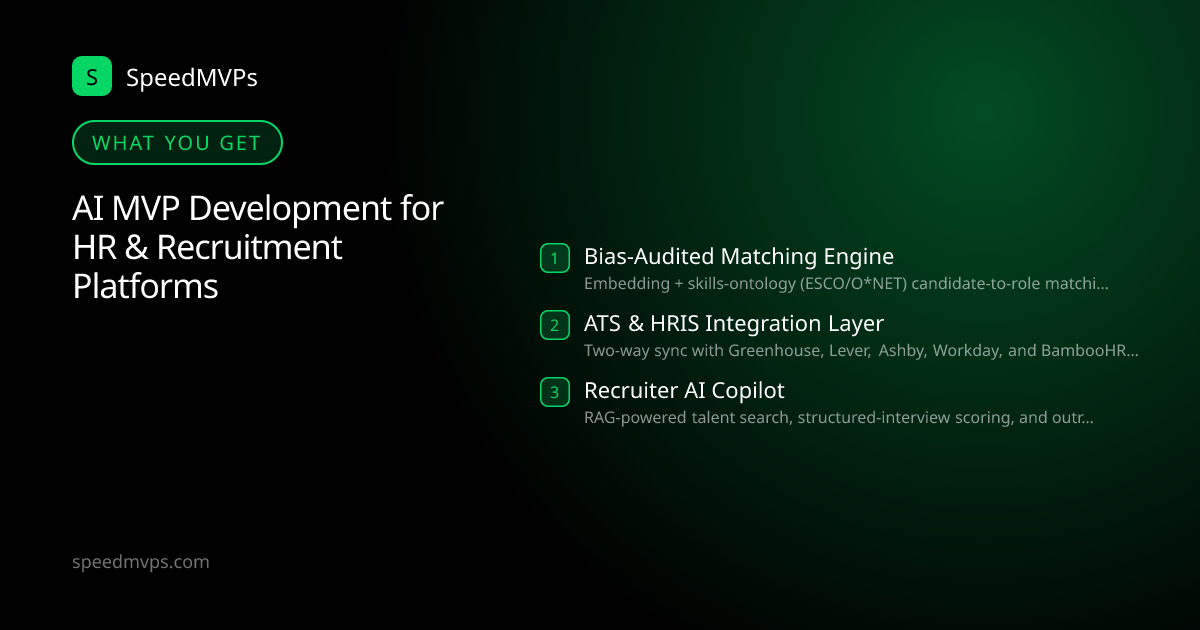 S SpeedMVPs

WHAT YOU GET

AI MVP Development for HR & Recruitment Platforms

1 Bias-Audited Matching Engine
Embedding + skills-ontology (ESCO/O*NET) candidate-to-role matchi...

2 ATS & HRIS Integration Layer
Two-way sync with Greenhouse, Lever, Ashby, Workday, and BambooHR...

3 Recruiter AI Copilot
RAG-powered talent search, structured-interview scoring, and outr...

speedmvps.com