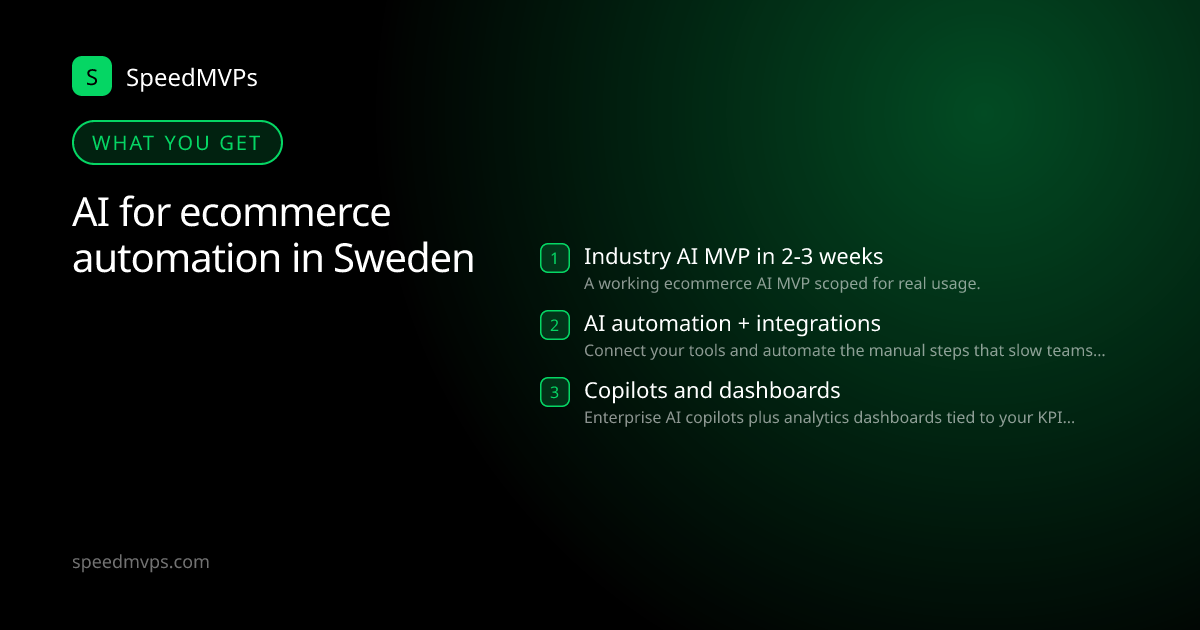 S SpeedMVPs

WHAT YOU GET

AI for ecommerce automation in Sweden

1 Industry AI MVP in 2-3 weeks
A working ecommerce AI MVP scoped for real usage.

2 AI automation + integrations
Connect your tools and automate the manual steps that slow teams...

3 Copilots and dashboards
Enterprise AI copilots plus analytics dashboards tied to your KPI...

speedmvps.com