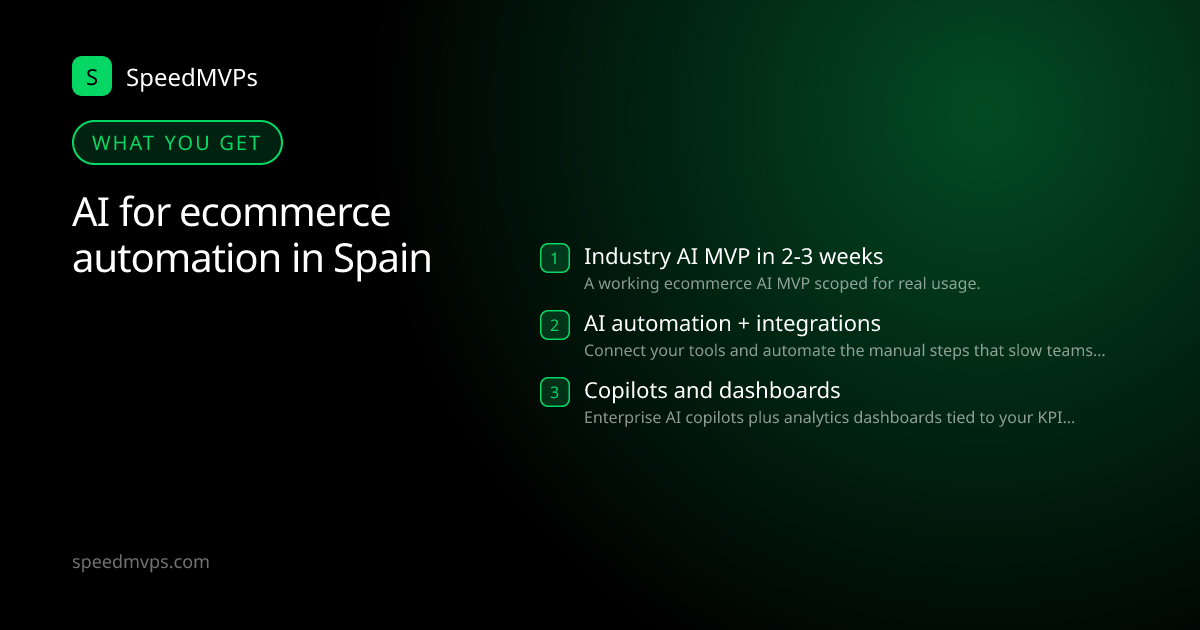 S SpeedMVPs

WHAT YOU GET

AI for ecommerce automation in Spain

1 Industry AI MVP in 2-3 weeks
A working ecommerce AI MVP scoped for real usage.

2 AI automation + integrations
Connect your tools and automate the manual steps that slow teams...

3 Copilots and dashboards
Enterprise AI copilots plus analytics dashboards tied to your KPI...

speedmvps.com