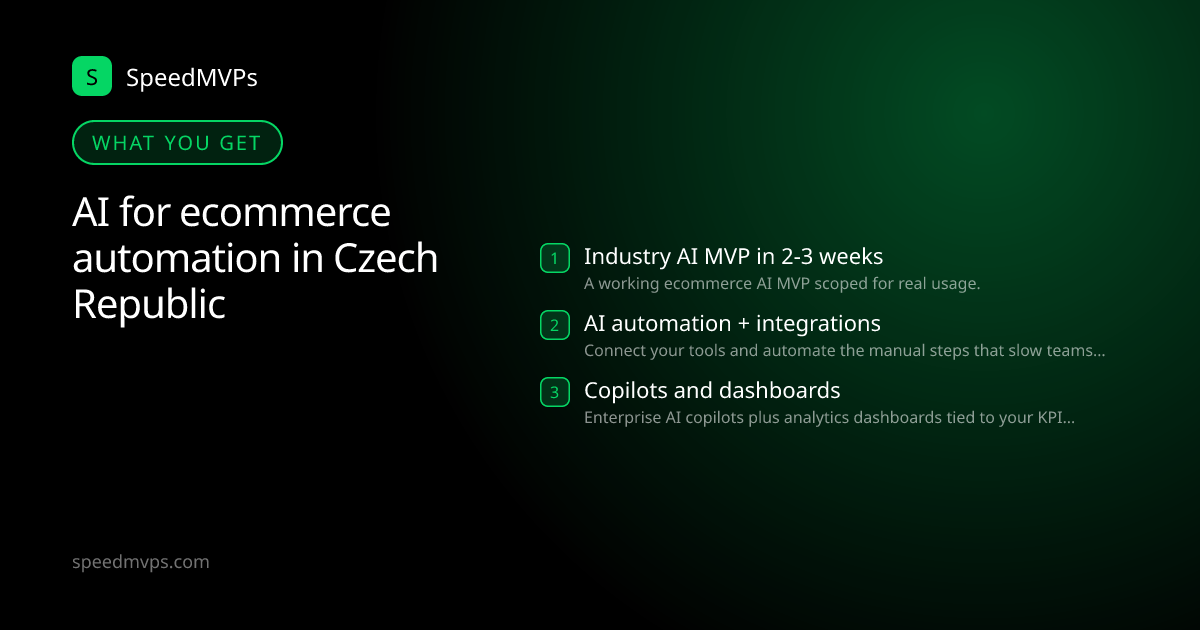 S SpeedMVPs

WHAT YOU GET

AI for ecommerce automation in Czech Republic

1 Industry AI MVP in 2-3 weeks
A working ecommerce AI MVP scoped for real usage.

2 AI automation + integrations
Connect your tools and automate the manual steps that slow teams...

3 Copilots and dashboards
Enterprise AI copilots plus analytics dashboards tied to your KPI...

speedmvps.com