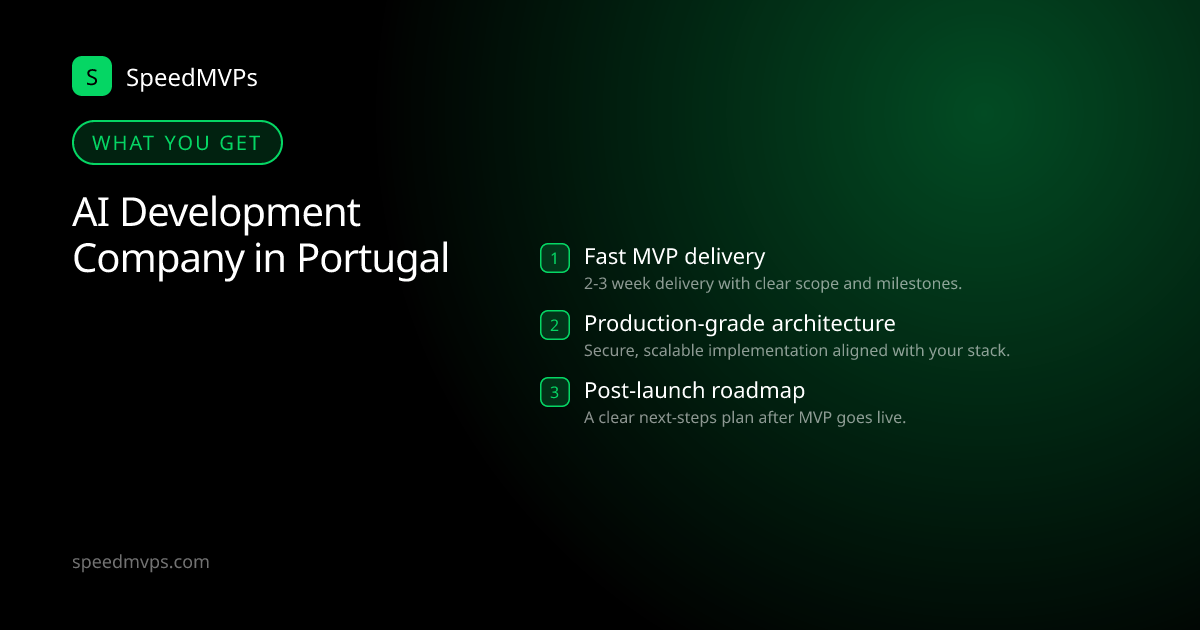 S SpeedMVPs

WHAT YOU GET

AI Development Company in Portugal

1 Fast MVP delivery
2-3 week delivery with clear scope and milestones.

2 Production-grade architecture
Secure, scalable implementation aligned with your stack.

3 Post-launch roadmap
A clear next-steps plan after MVP goes live.

speedmvps.com