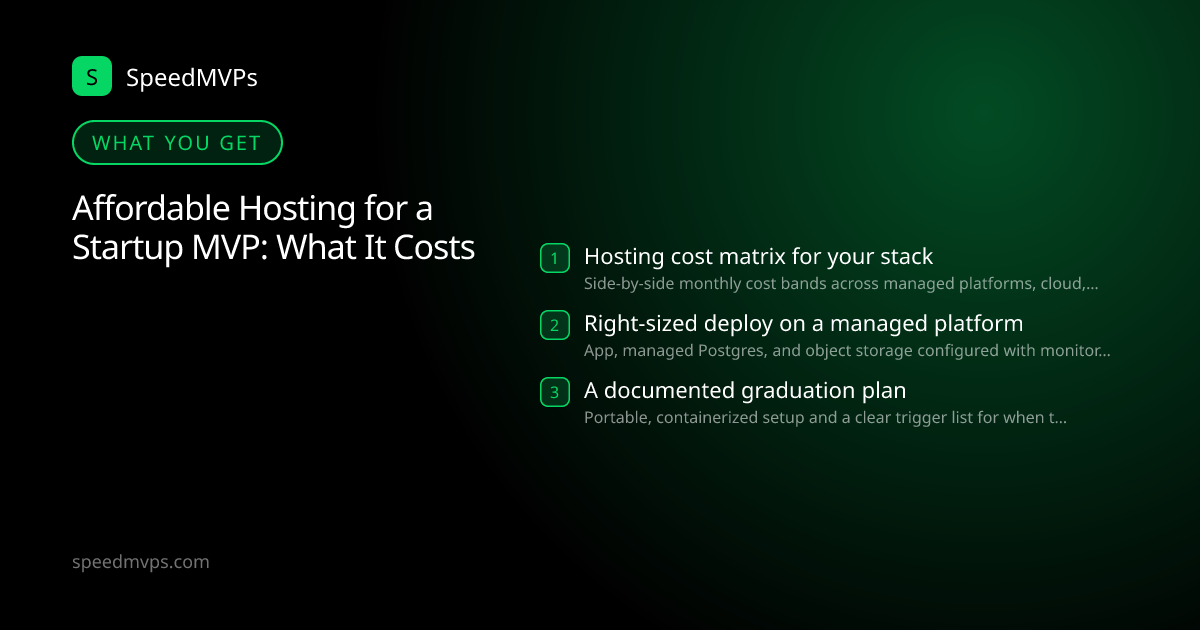 S SpeedMVPs

WHAT YOU GET

Affordable Hosting for a Startup MVP: What It Costs

1 Hosting cost matrix for your stack
Side-by-side monthly cost bands across managed platforms, cloud,...

2 Right-sized deploy on a managed platform
App, managed Postgres, and object storage configured with monitor...

3 A documented graduation plan
Portable, containerized setup and a clear trigger list for when t...

speedmvps.com