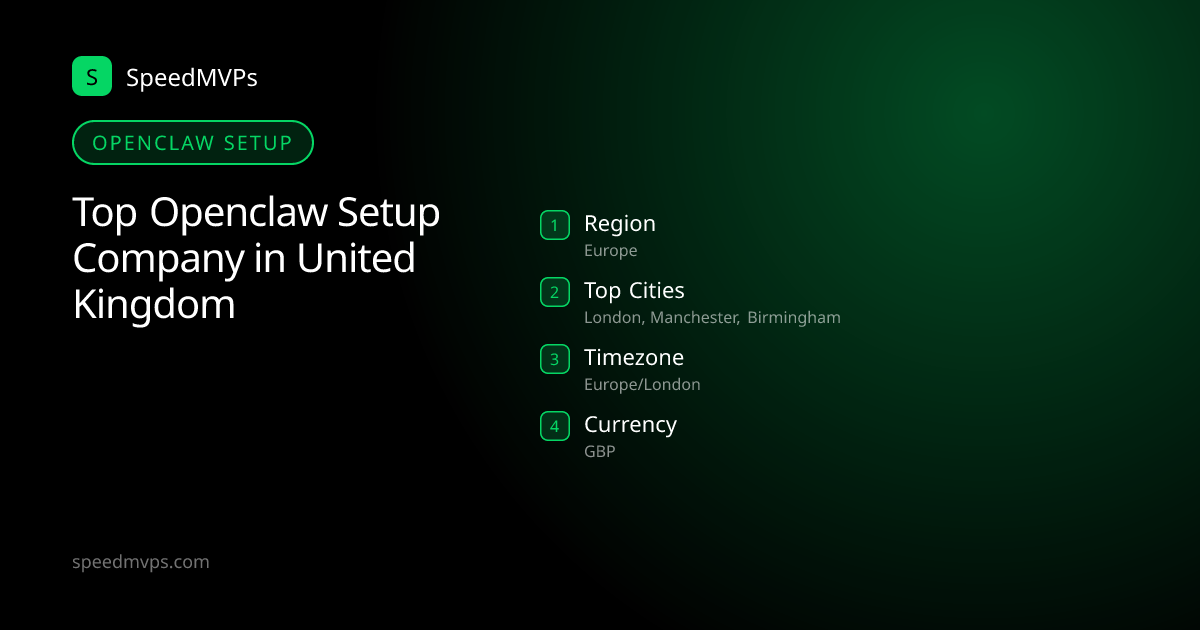 S SpeedMVPs

OPENCLAW SETUP

Top Openclaw Setup Company in United Kingdom

1 Region
Europe

2 Top Cities
London, Manchester, Birmingham

3 Timezone
Europe/London

4 Currency
GBP

speedmvps.com