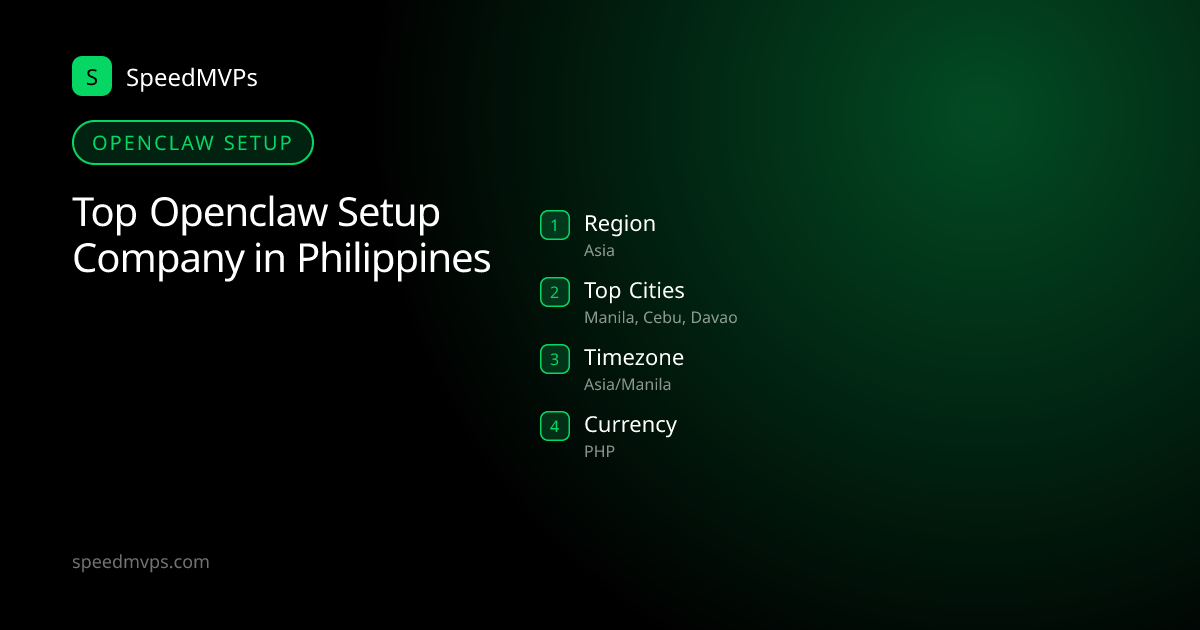 S SpeedMVPs

OPENCLAW SETUP

Top Openclaw Setup Company in Philippines

1 Region
Asia

2 Top Cities
Manila, Cebu, Davao

3 Timezone
Asia/Manila

4 Currency
PHP

speedmvps.com