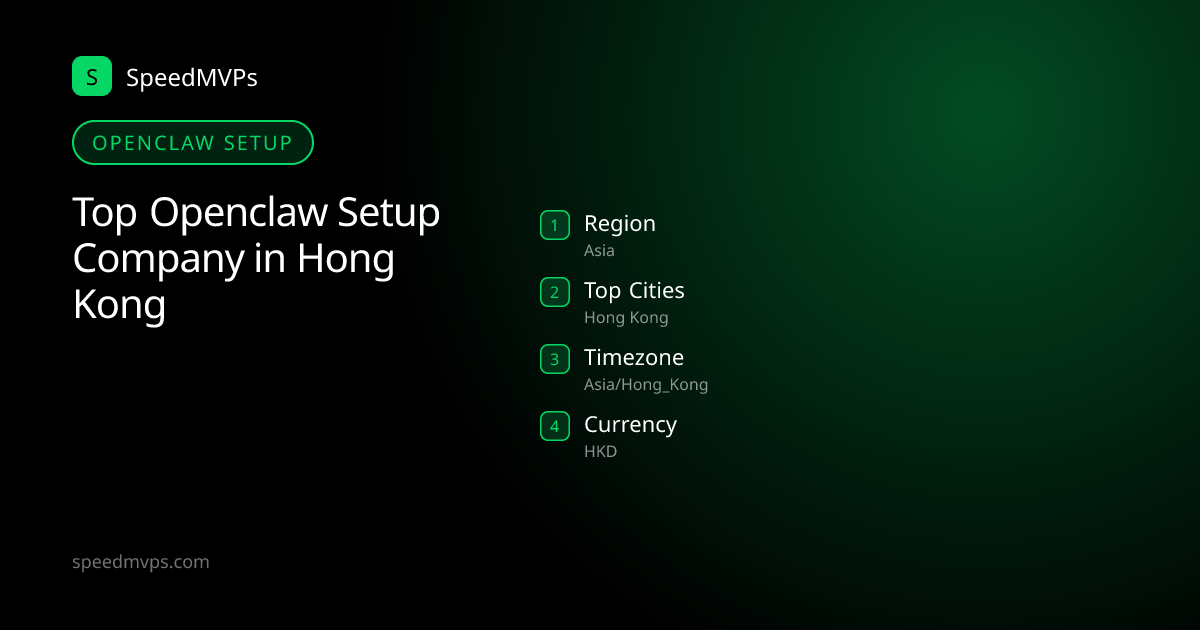 S SpeedMVPs

OPENCLAW SETUP

Top Openclaw Setup Company in Hong Kong

1 Region
Asia

2 Top Cities
Hong Kong

3 Timezone
Asia/Hong_Kong

4 Currency
HKD

speedmvps.com