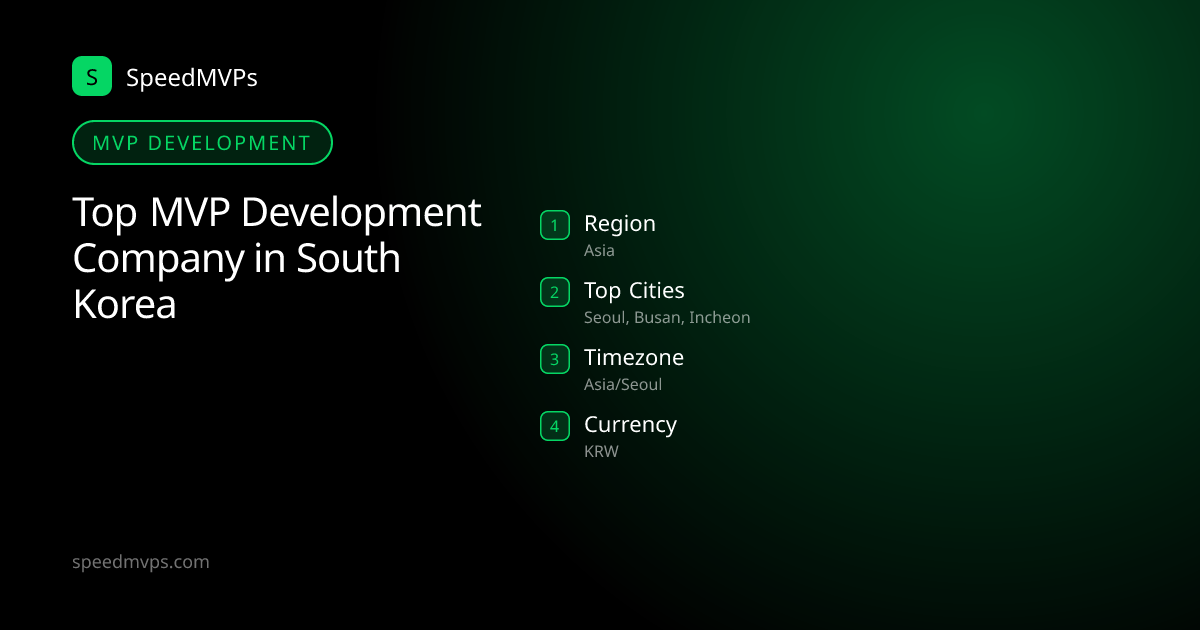 S SpeedMVPs

MVP DEVELOPMENT

Top MVP Development Company in South Korea

1 Region
Asia

2 Top Cities
Seoul, Busan, Incheon

3 Timezone
Asia/Seoul

4 Currency
KRW

speedmvps.com