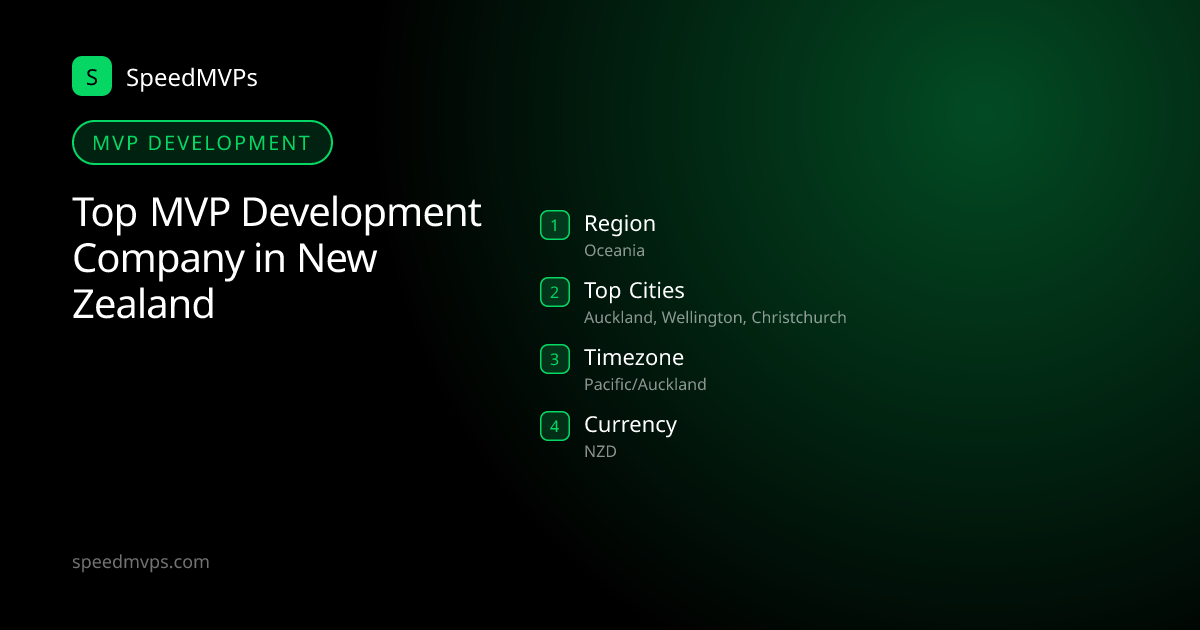 S SpeedMVPs

MVP DEVELOPMENT

Top MVP Development Company in New Zealand

1 Region
Oceania

2 Top Cities
Auckland, Wellington, Christchurch

3 Timezone
Pacific/Auckland

4 Currency
NZD

speedmvps.com