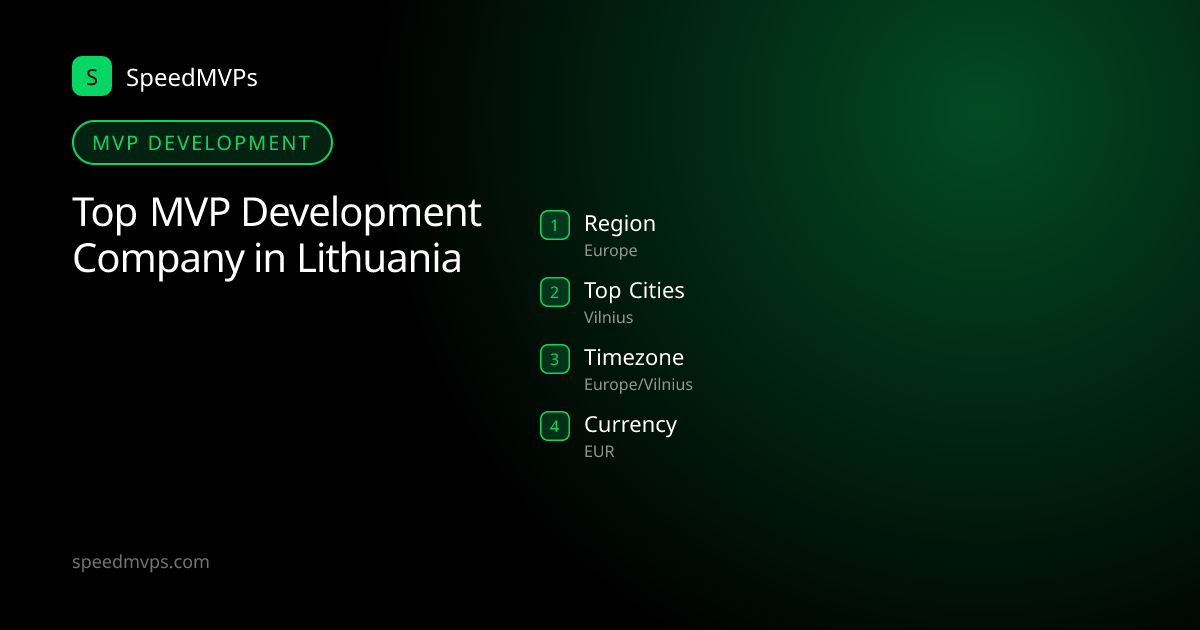 S SpeedMVPs

MVP DEVELOPMENT

Top MVP Development Company in Lithuania

1 Region
Europe

2 Top Cities
Vilnius

3 Timezone
Europe/Vilnius

4 Currency
EUR

speedmvps.com