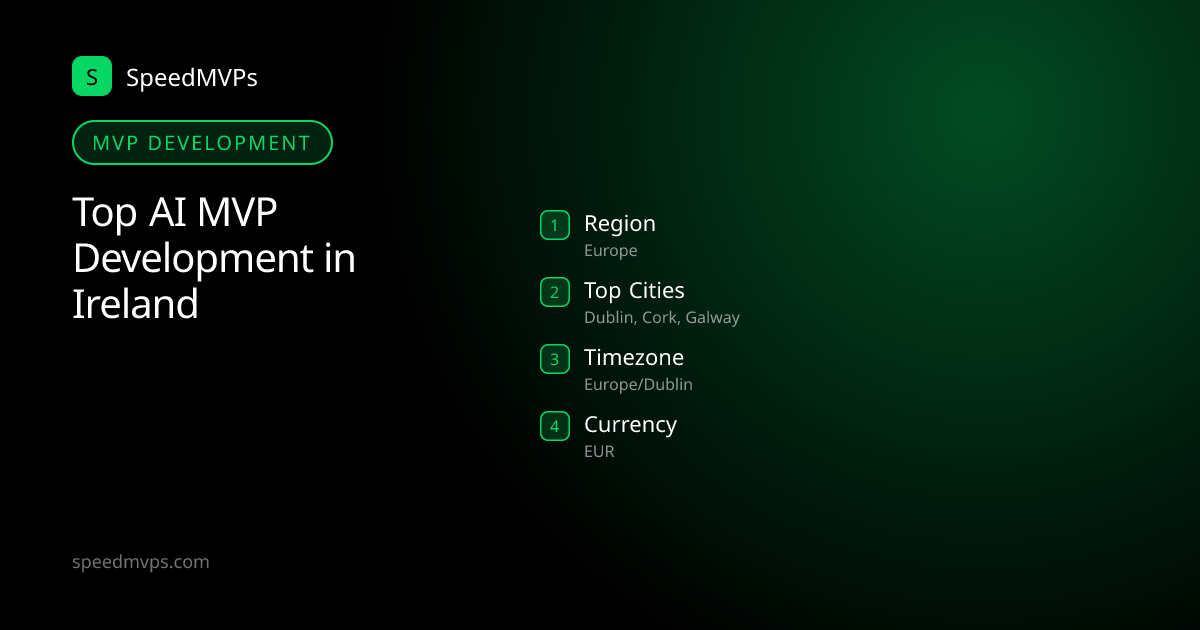 S SpeedMVPs

MVP DEVELOPMENT

Top AI MVP Development in Ireland

1 Region
Europe

2 Top Cities
Dublin, Cork, Galway

3 Timezone
Europe/Dublin

4 Currency
EUR

speedmvps.com