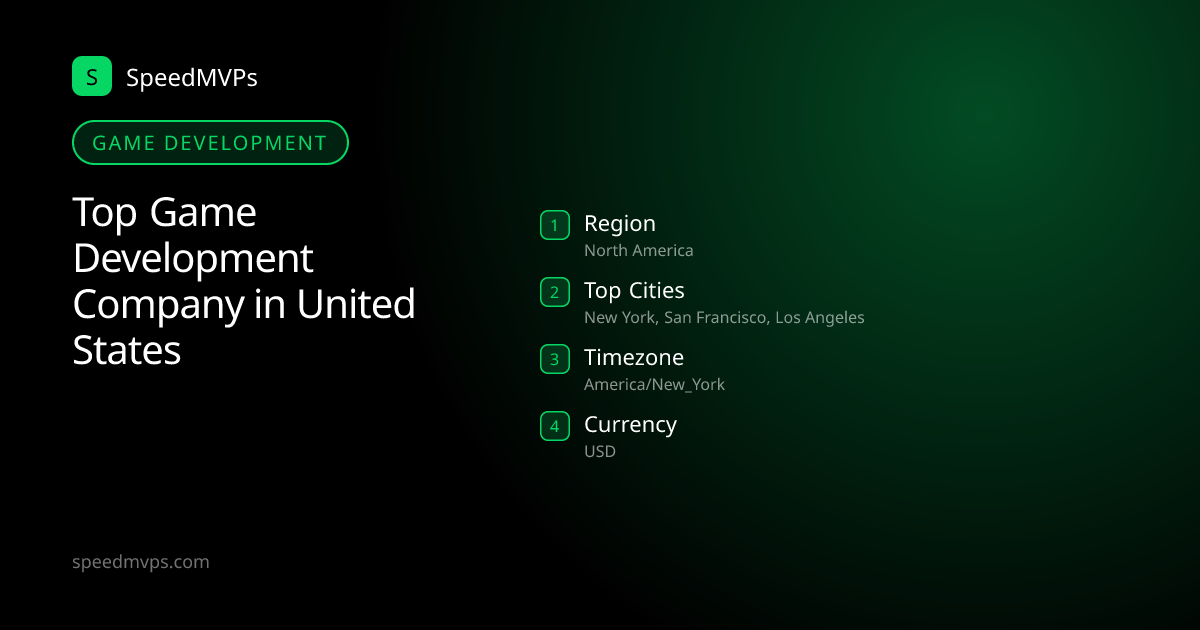 S SpeedMVPs

GAME DEVELOPMENT

Top Game Development Company in United States

1 Region
North America

2 Top Cities
New York, San Francisco, Los Angeles

3 Timezone
America/New_York

4 Currency
USD

speedmvps.com