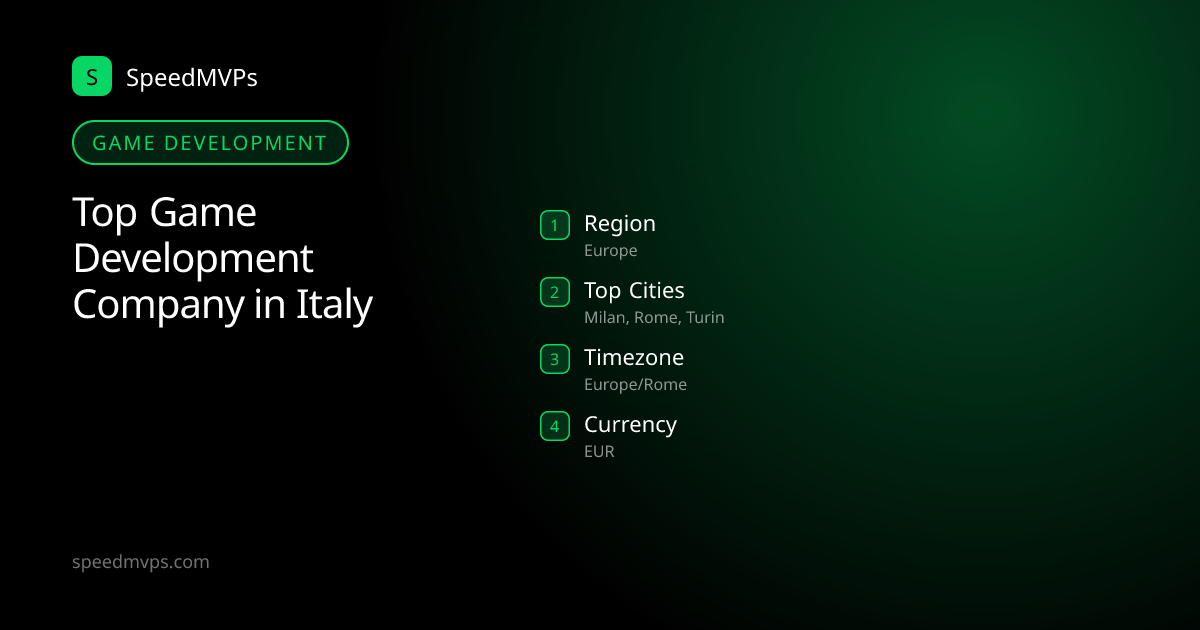 S SpeedMVPs

GAME DEVELOPMENT

Top Game Development Company in Italy

1 Region
Europe

2 Top Cities
Milan, Rome, Turin

3 Timezone
Europe/Rome

4 Currency
EUR

speedmvps.com