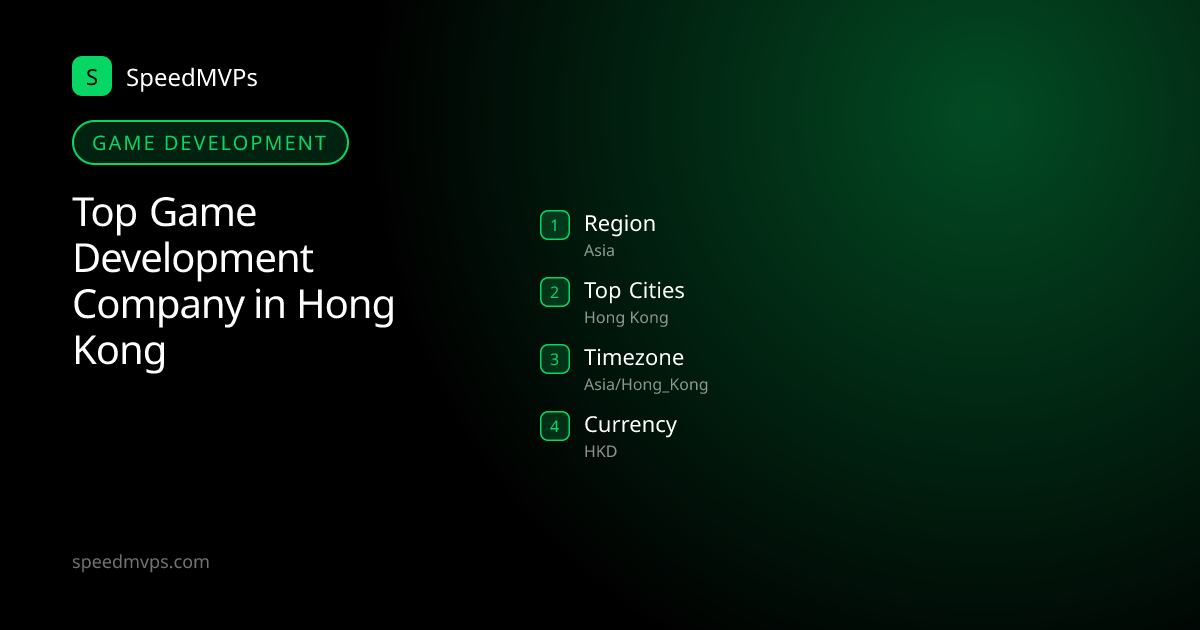 S SpeedMVPs

GAME DEVELOPMENT

Top Game Development Company in Hong Kong

1 Region
Asia

2 Top Cities
Hong Kong

3 Timezone
Asia/Hong_Kong

4 Currency
HKD

speedmvps.com