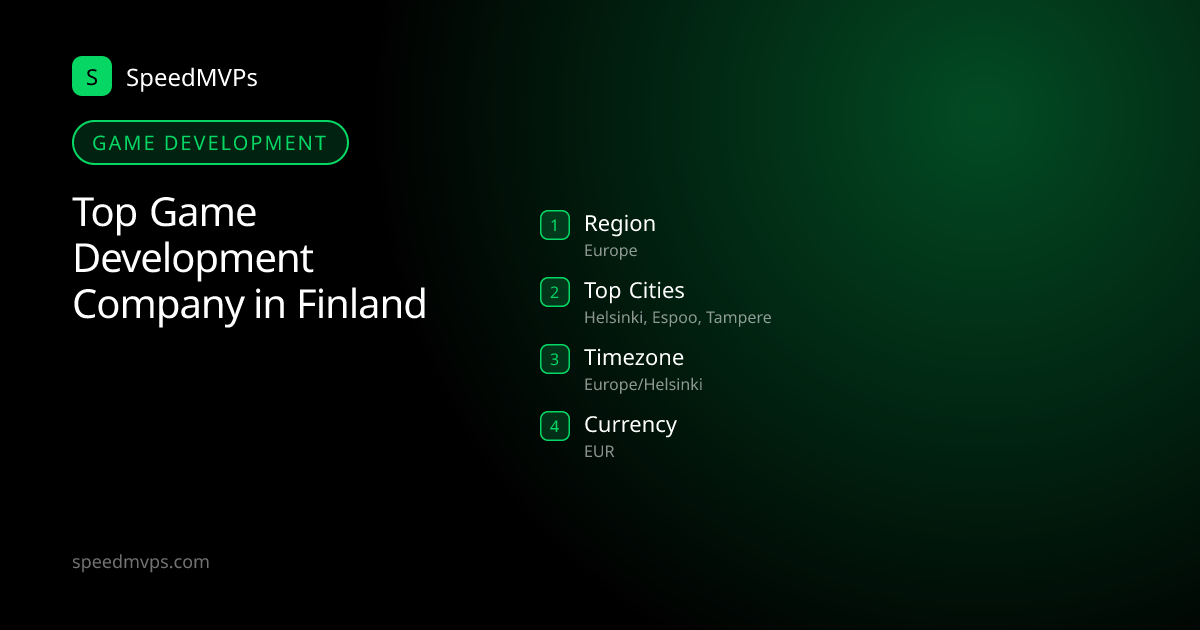 S SpeedMVPs

GAME DEVELOPMENT

Top Game Development Company in Finland

1 Region
Europe

2 Top Cities
Helsinki, Espoo, Tampere

3 Timezone
Europe/Helsinki

4 Currency
EUR

speedmvps.com