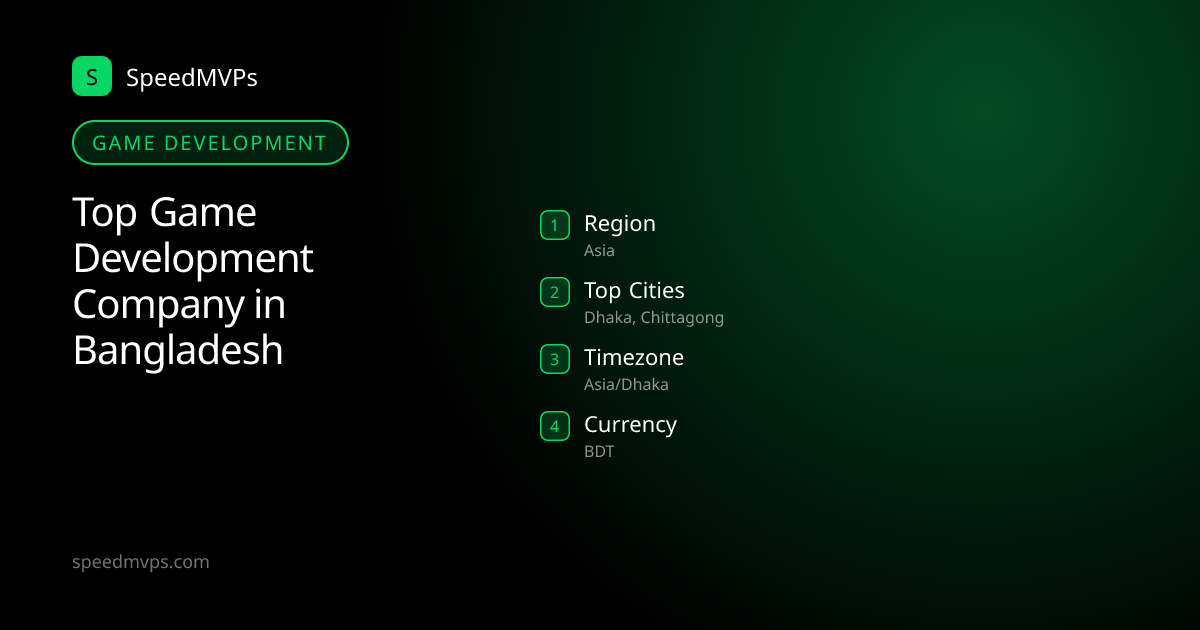 S SpeedMVPs

GAME DEVELOPMENT

Top Game Development Company in Bangladesh

1 Region
Asia

2 Top Cities
Dhaka, Chittagong

3 Timezone
Asia/Dhaka

4 Currency
BDT

speedmvps.com