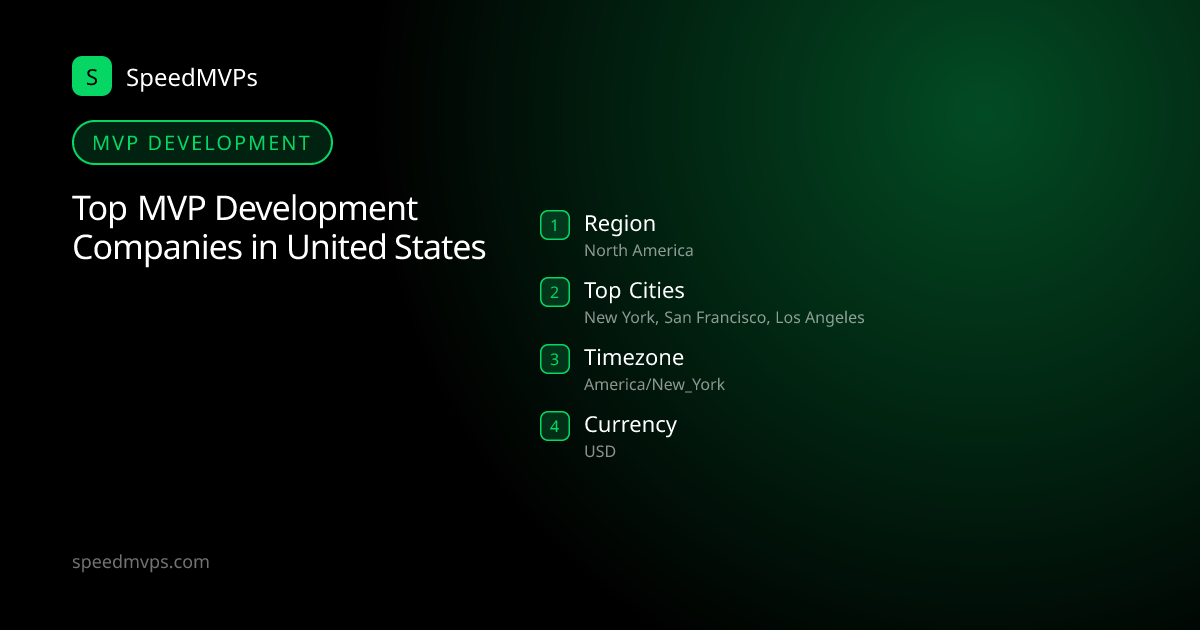 S SpeedMVPs

MVP DEVELOPMENT

Top MVP Development Companies in United States

1 Region
North America

2 Top Cities
New York, San Francisco, Los Angeles

3 Timezone
America/New_York

4 Currency
USD

speedmvps.com