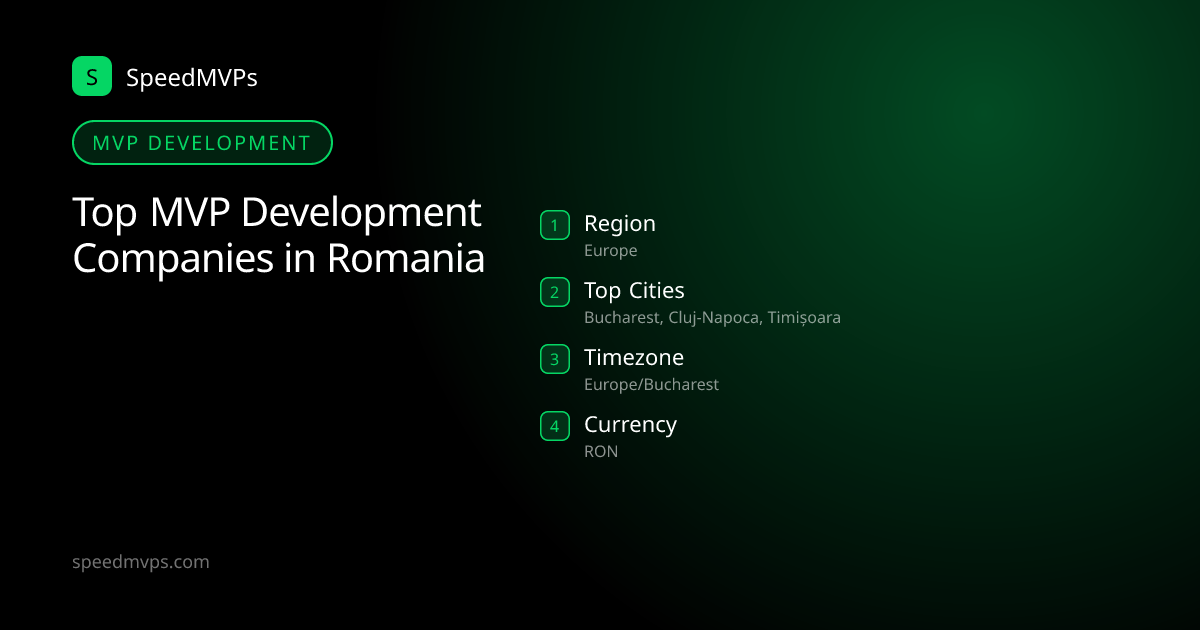 S SpeedMVPs

MVP DEVELOPMENT

Top MVP Development Companies in Romania

1 Region
Europe

2 Top Cities
Bucharest, Cluj-Napoca, Timișoara

3 Timezone
Europe/Bucharest

4 Currency
RON

speedmvps.com