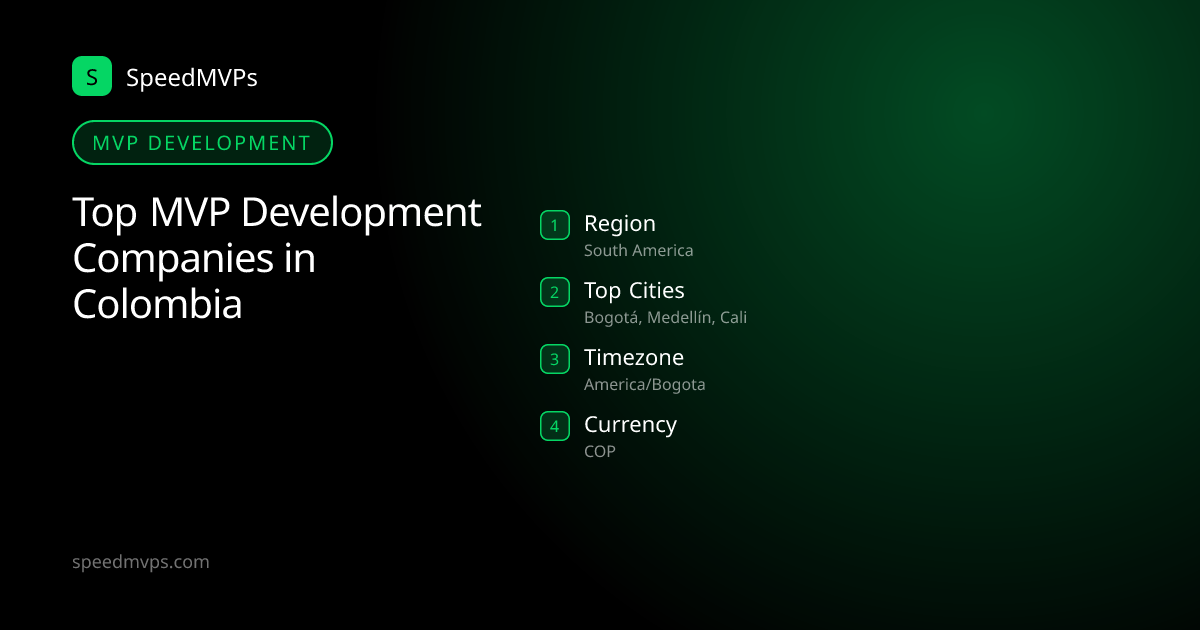 S SpeedMVPs

MVP DEVELOPMENT

Top MVP Development Companies in Colombia

1 Region
South America

2 Top Cities
Bogotá, Medellín, Cali

3 Timezone
America/Bogota

4 Currency
COP

speedmvps.com