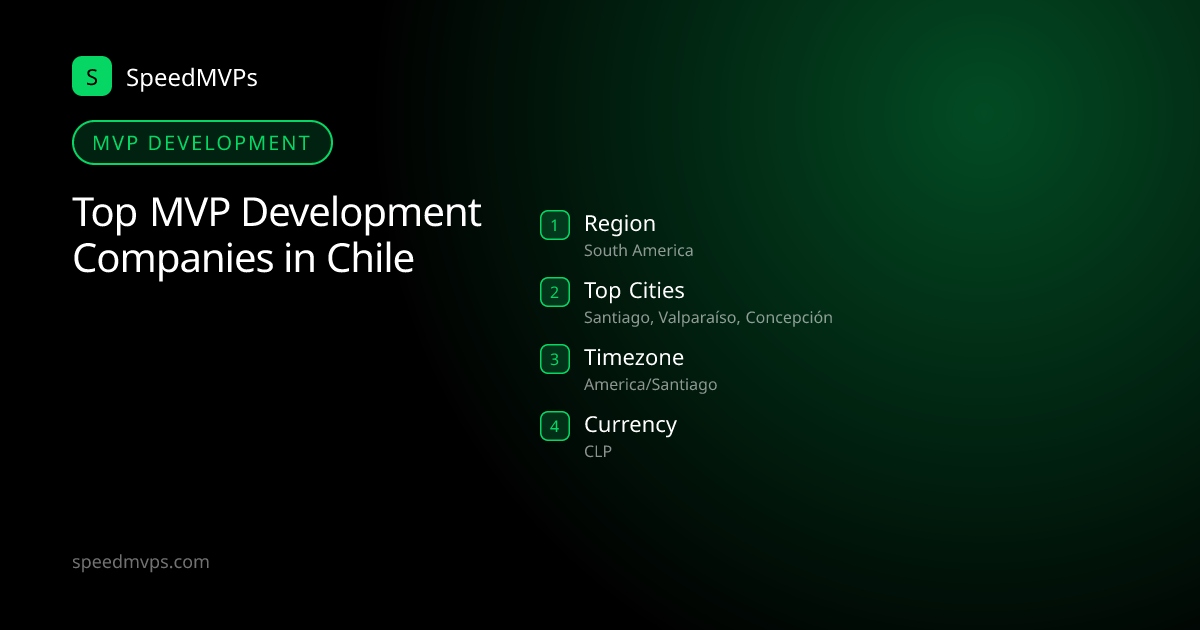 S SpeedMVPs

MVP DEVELOPMENT

Top MVP Development Companies in Chile

1 Region
South America

2 Top Cities
Santiago, Valparaíso, Concepción

3 Timezone
America/Santiago

4 Currency
CLP

speedmvps.com