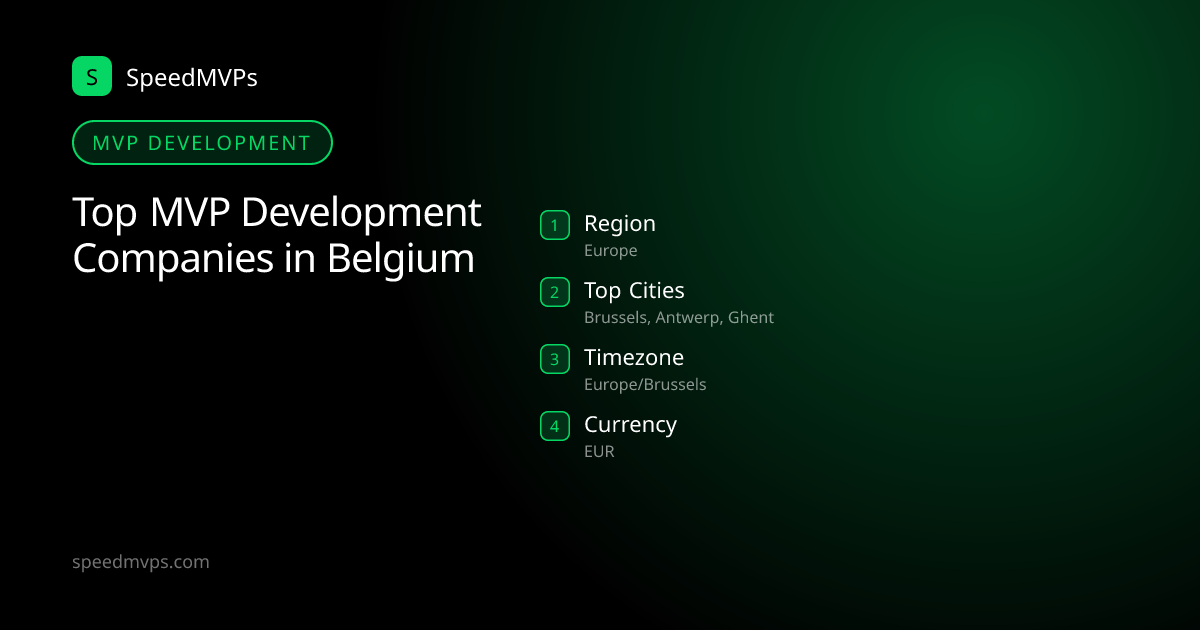 S SpeedMVPs

MVP DEVELOPMENT

Top MVP Development Companies in Belgium

1 Region
Europe

2 Top Cities
Brussels, Antwerp, Ghent

3 Timezone
Europe/Brussels

4 Currency
EUR

speedmvps.com