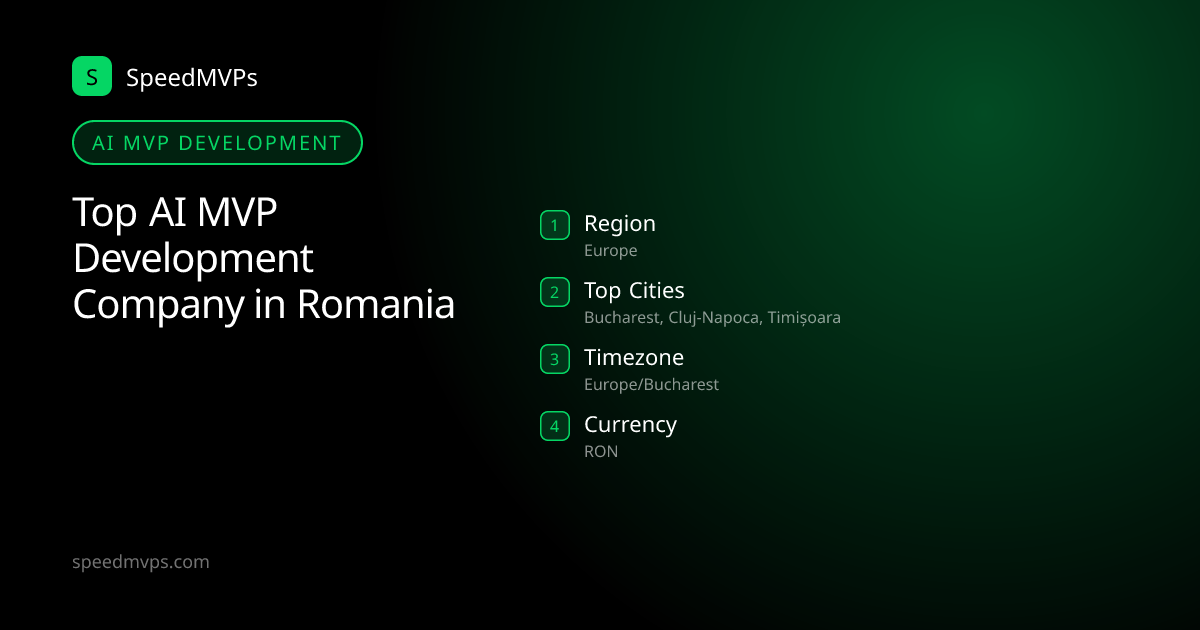 S SpeedMVPs

AI MVP DEVELOPMENT

Top AI MVP Development Company in Romania

1 Region
Europe

2 Top Cities
Bucharest, Cluj-Napoca, Timișoara

3 Timezone
Europe/Bucharest

4 Currency
RON

speedmvps.com