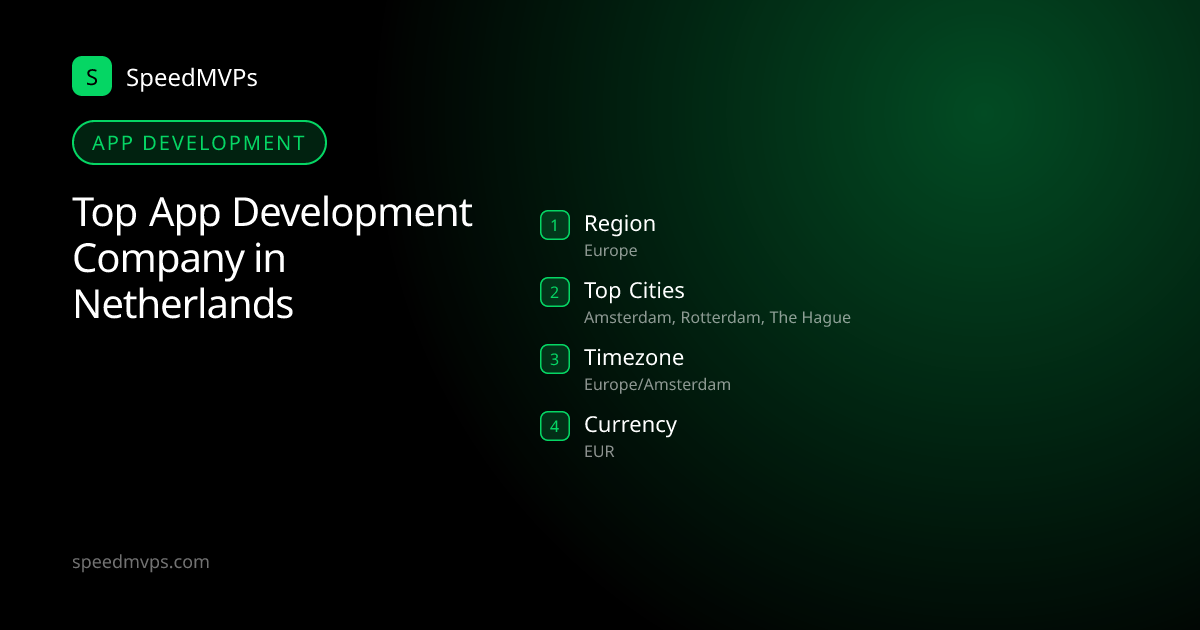 S SpeedMVPs

APP DEVELOPMENT

Top App Development Company in Netherlands

1 Region
Europe

2 Top Cities
Amsterdam, Rotterdam, The Hague

3 Timezone
Europe/Amsterdam

4 Currency
EUR

speedmvps.com