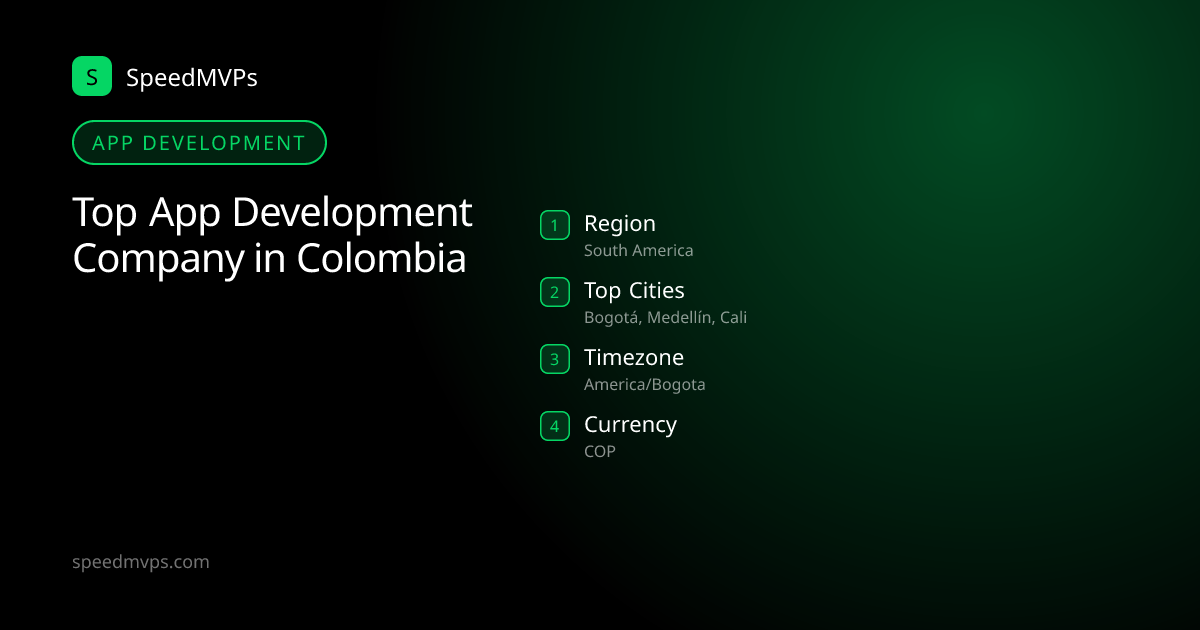 S SpeedMVPs

APP DEVELOPMENT

Top App Development Company in Colombia

1 Region
South America

2 Top Cities
Bogotá, Medellín, Cali

3 Timezone
America/Bogota

4 Currency
COP

speedmvps.com